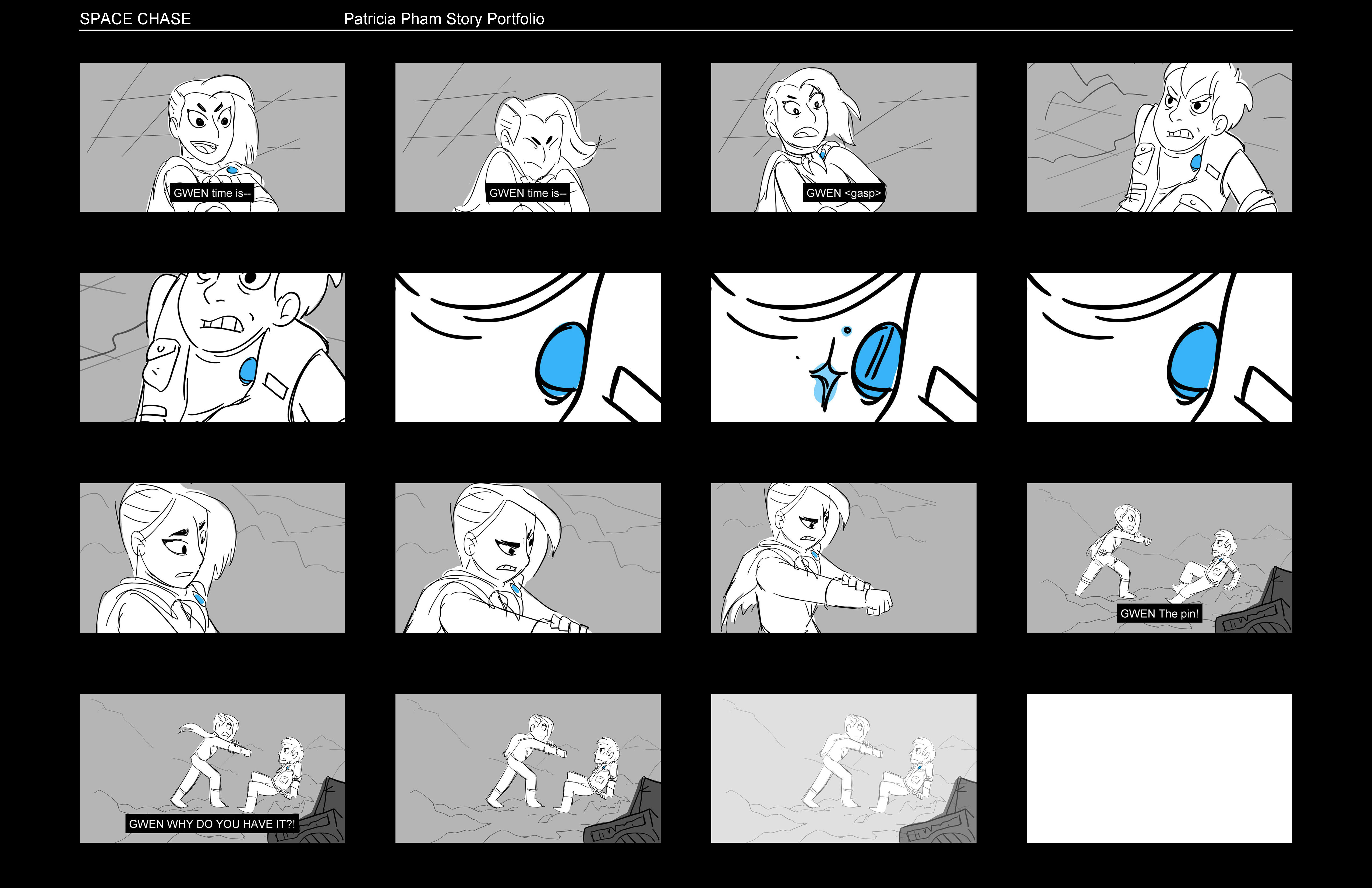 SPACE CHASE Patricia Pham Story Portfolio

GWEN time is--

GWEN time is--

GWEN <gasp>

GWEN The pin!

GWEN WHY DO YOU HAVE IT?!