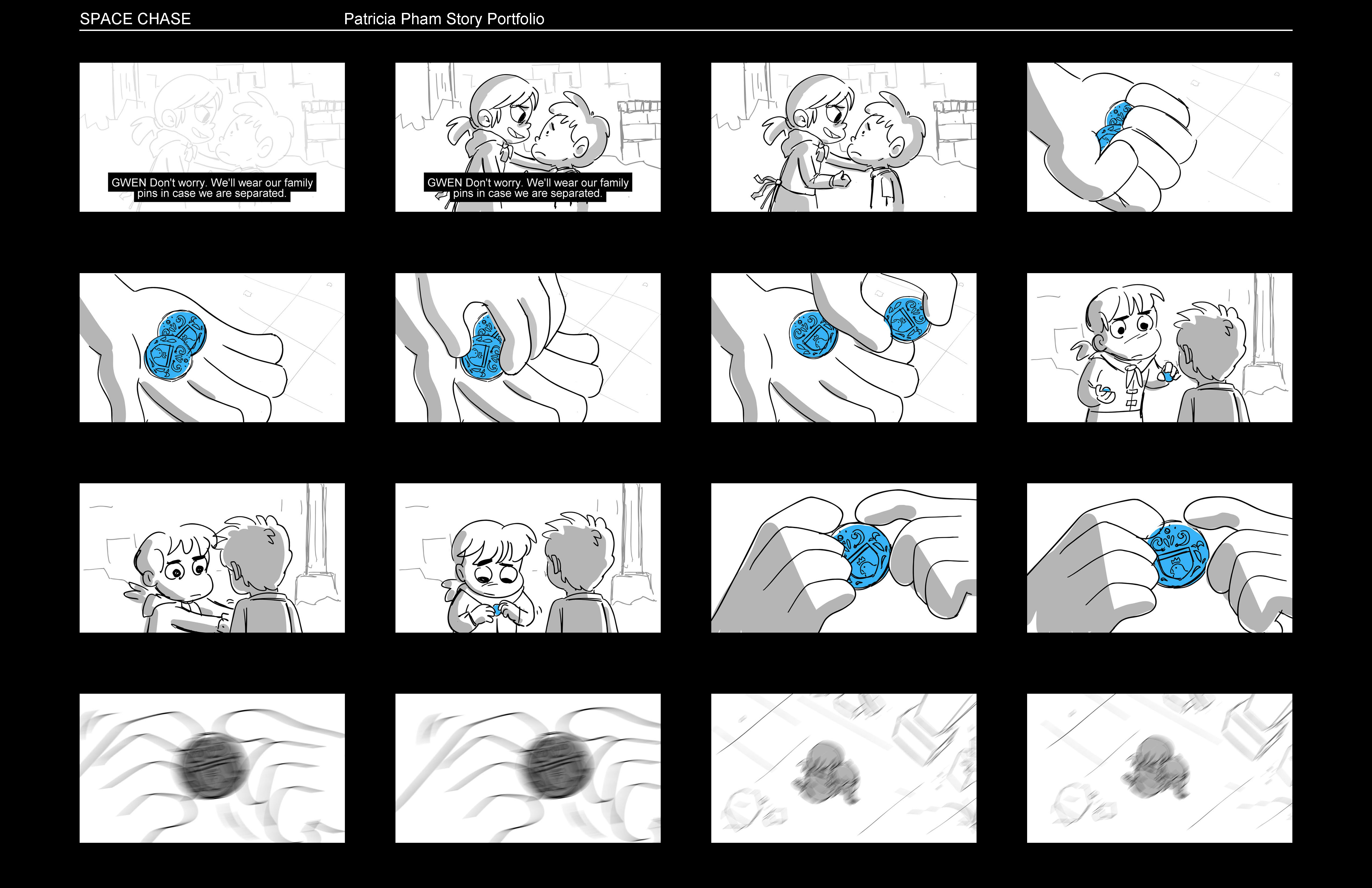 SPACE CHASE Patricia Pham Story Portfolio

GWEN Don't worry. We'll wear our family pins in case we are separated.

GWEN Don't worry. We'll wear our family pins in case we are separated.