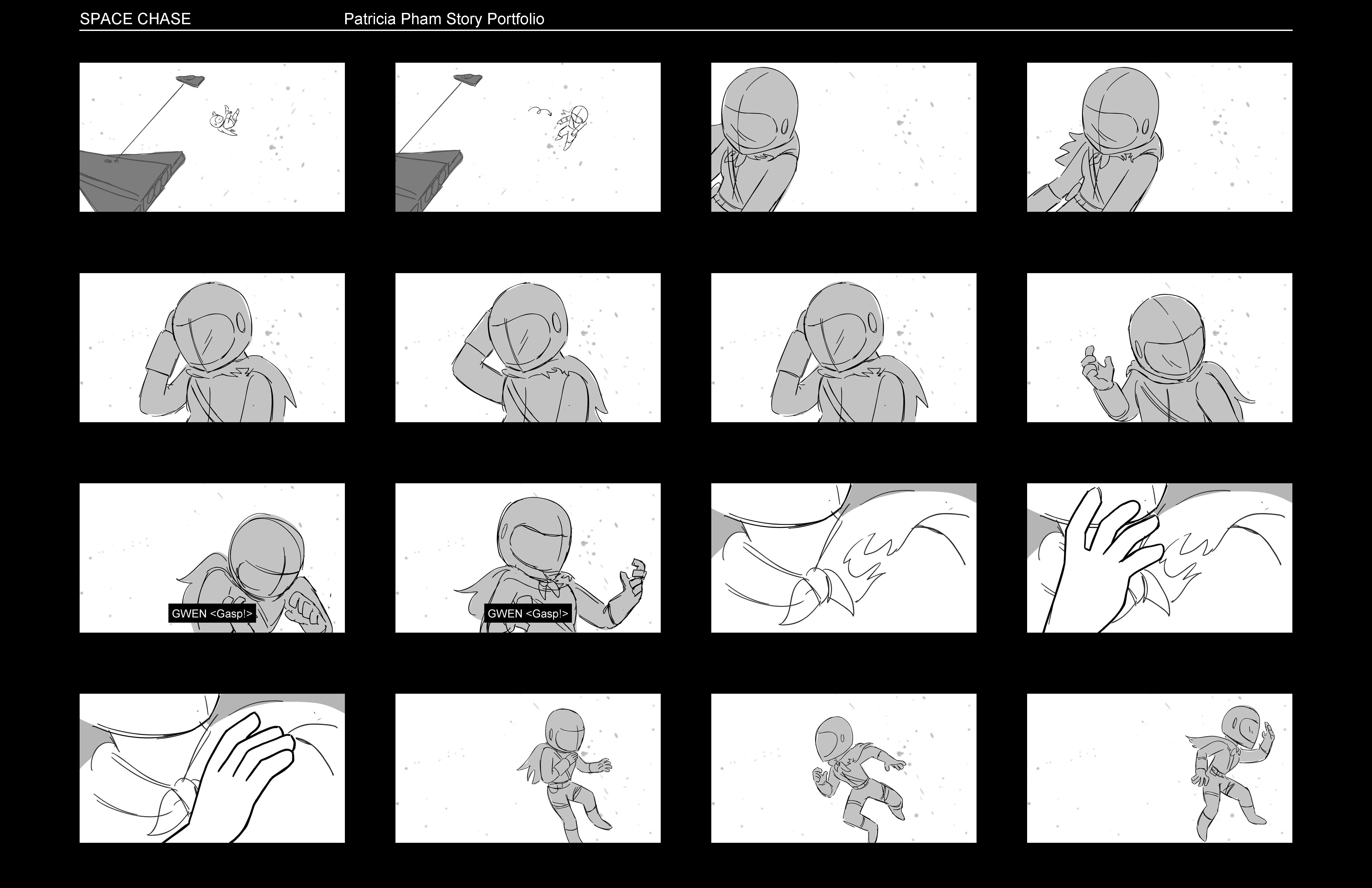 SPACE CHASE Patricia Pham Story Portfolio

GWEN <Gasp!>

GWEN <Gasp!>