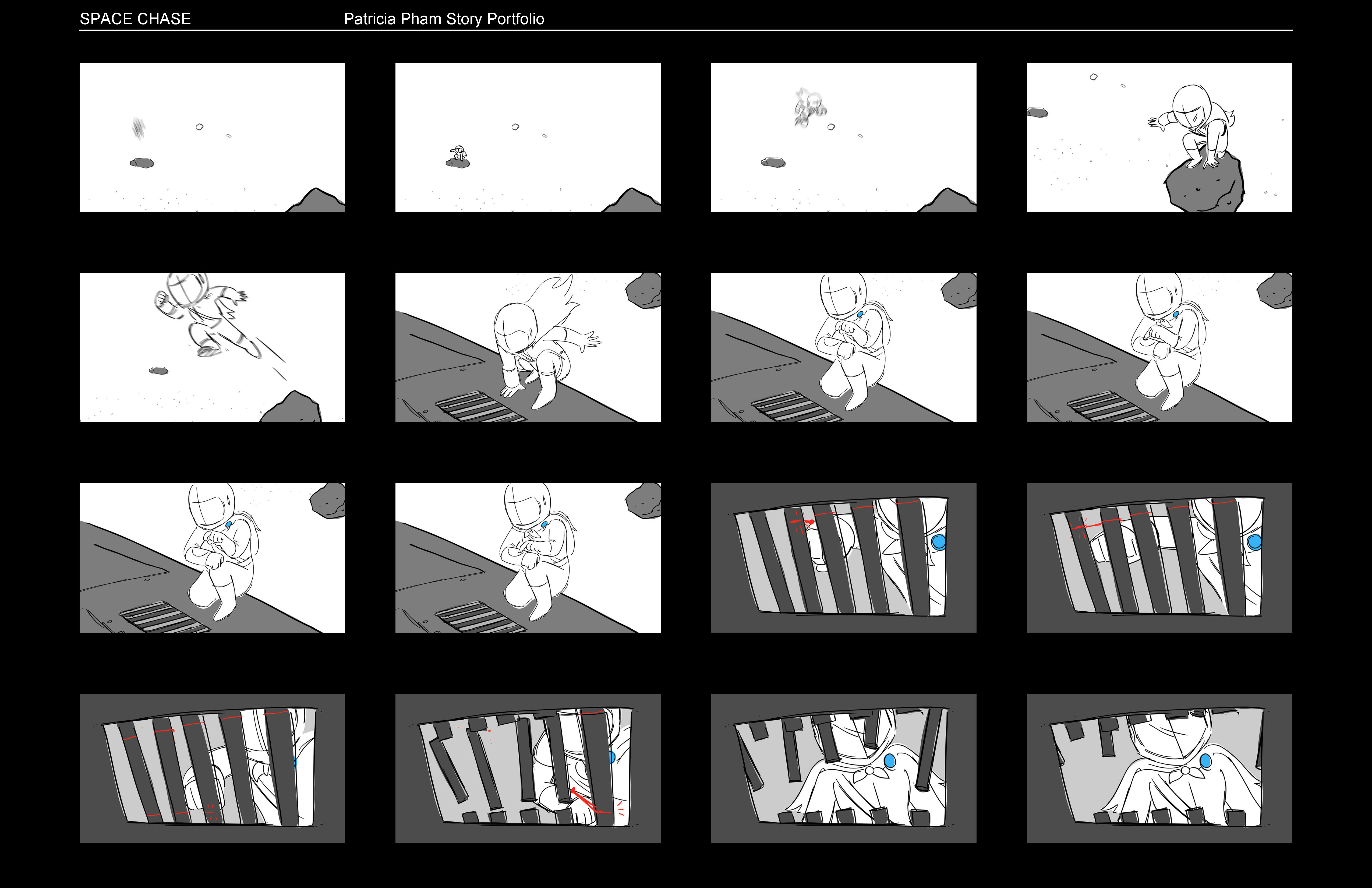 SPACE CHASE Patricia Pham Story Portfolio