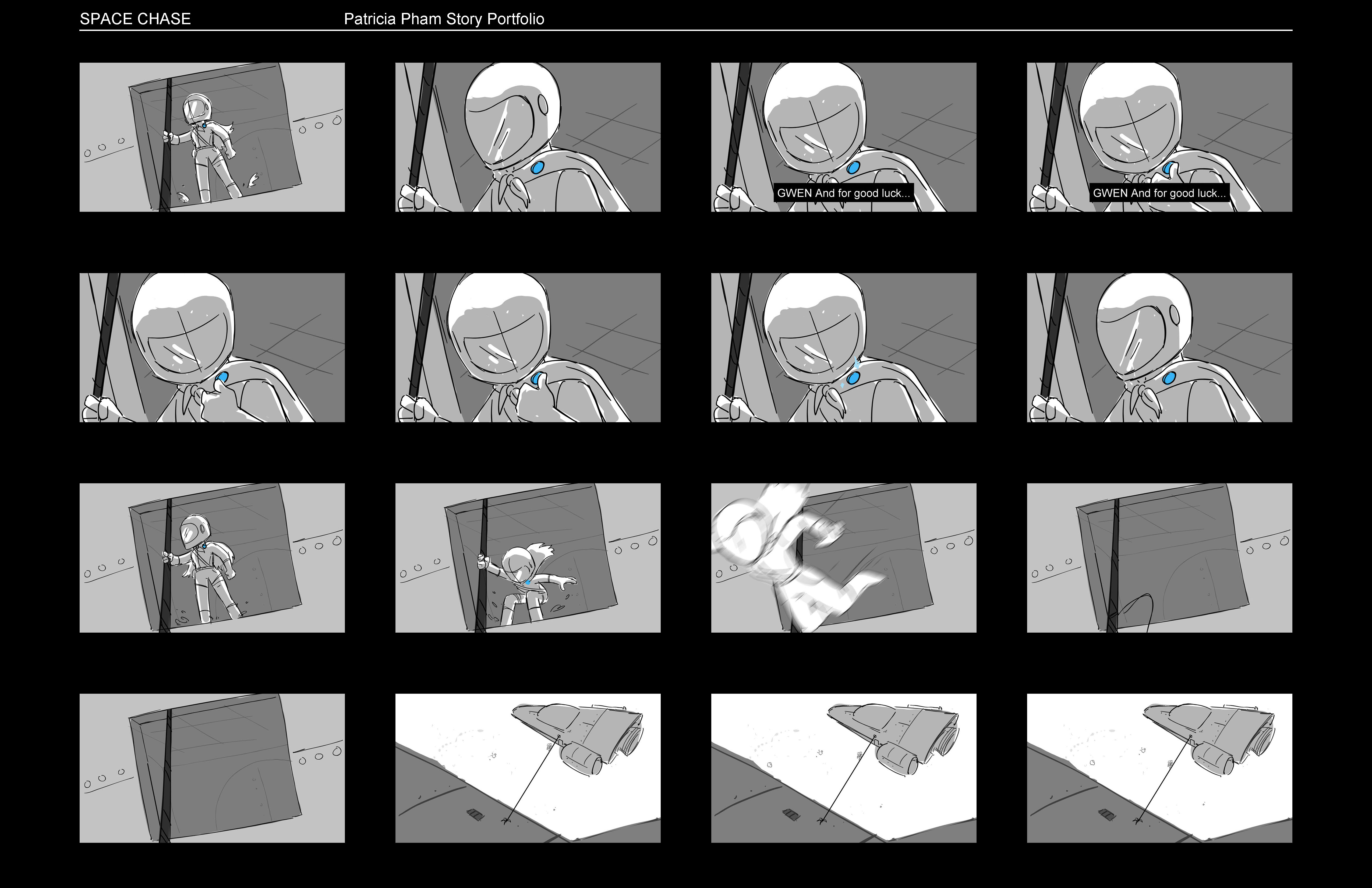 SPACE CHASE Patricia Pham Story Portfolio

GWEN And for good luck...

GWEN And for good luck...