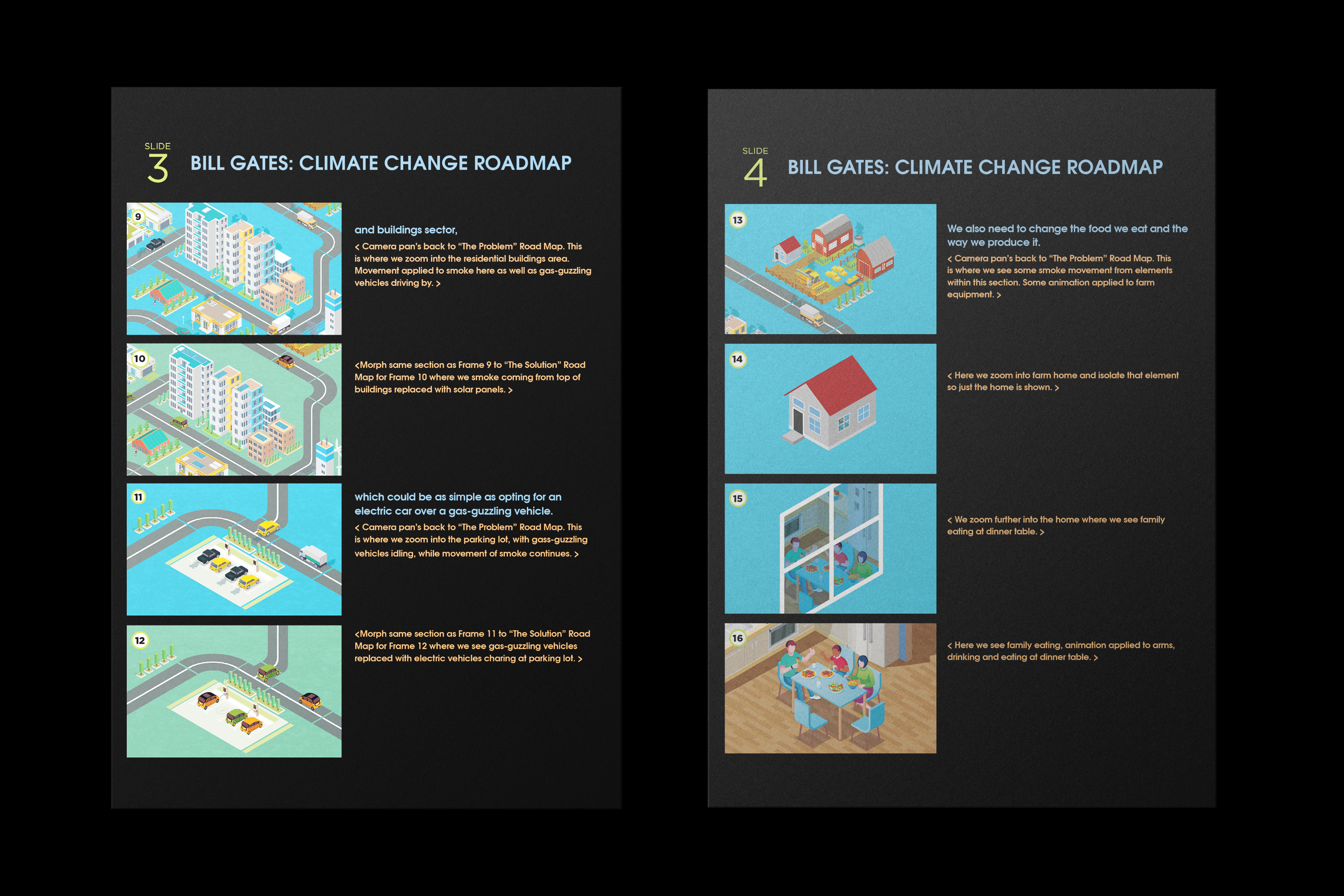 SLIDE
3
BILL GATES: CLIMATE CHANGE ROADMAP

9

and buildings sector,

< Camera pan's back to "The Problem" Road Map. This is where we zoom into the residential buildings area. Movement applied to smoke here as well as gas-guzzling vehicles driving by. >

10

<Morph same section as Frame 9 to "The Solution" Road Map for Frame 10 where we smoke coming from top of buildings replaced with solar panels. >

11

which could be as simple as opting for an electric car over a gas-guzzling vehicle.

< Camera pan's back to "The Problem" Road Map. This is where we zoom into the parking lot, with gass-guzzling vehicles idling, while movement of smoke continues. >

12

<Morph same section as Frame 11 to "The Solution" Road Map for Frame 12 where we see gas-guzzling vehicles replaced with electric vehicles charing at parking lot. >

SLIDE
4
BILL GATES: CLIMATE CHANGE ROADMAP

13

We also need to change the food we eat and the way we produce it.

< Camera pan's back to "The Problem" Road Map. This is where we see some smoke movement from elements within this section. Some animation applied to farm equipment. >

14

< Here we zoom into farm home and isolate that element so just the home is shown. >

15

< We zoom further into the home where we see family eating at dinner table. >

16

< Here we see family eating, animation applied to arms, drinking and eating at dinner table. >