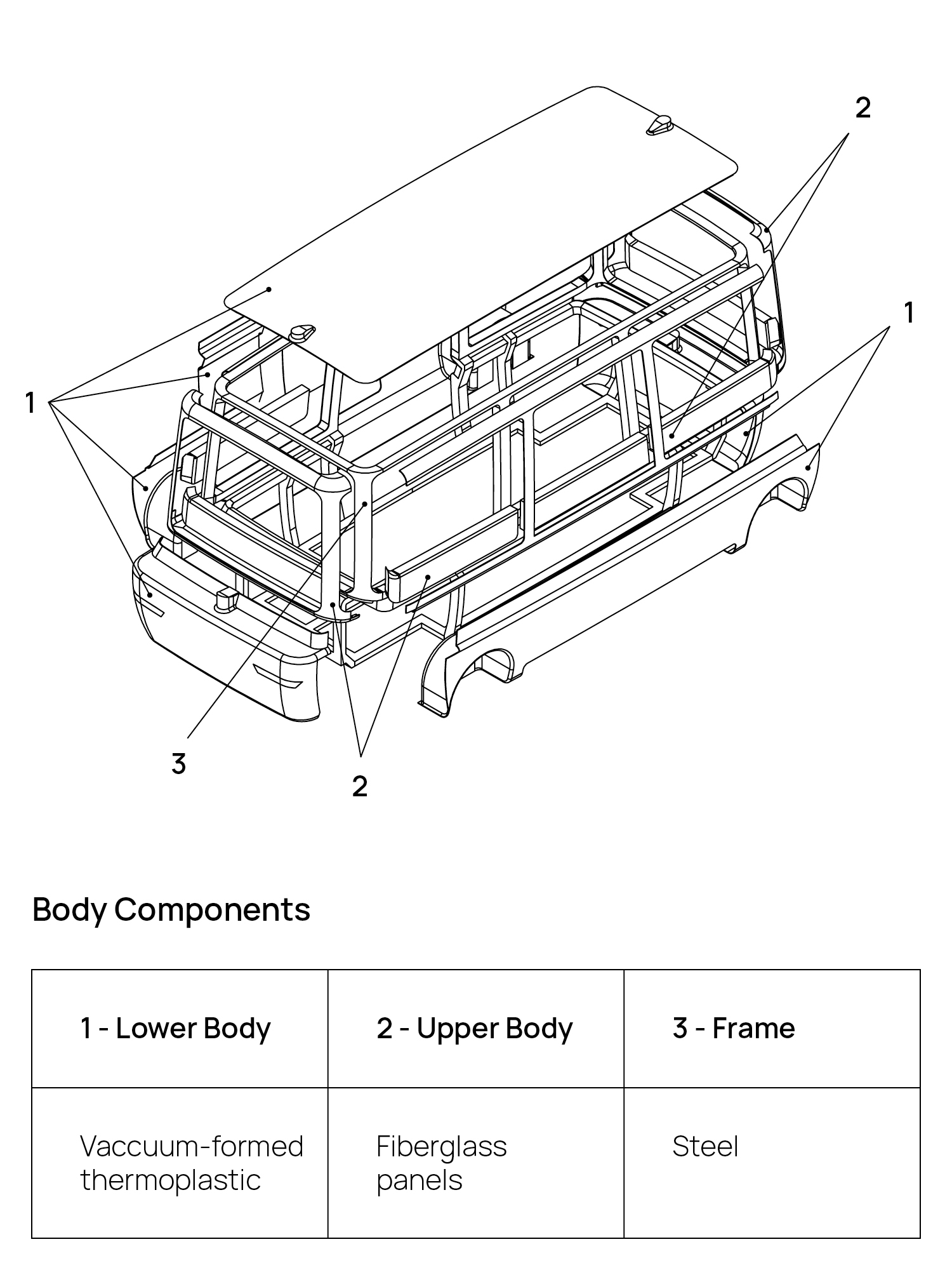 2

1

1

3

2

Body Components

| 1 - Lower Body | 2 - Upper Body | 3 - Frame |
|---|---|---|
| Vaccuum-formed thermoplastic | Fiberglass panels | Steel |