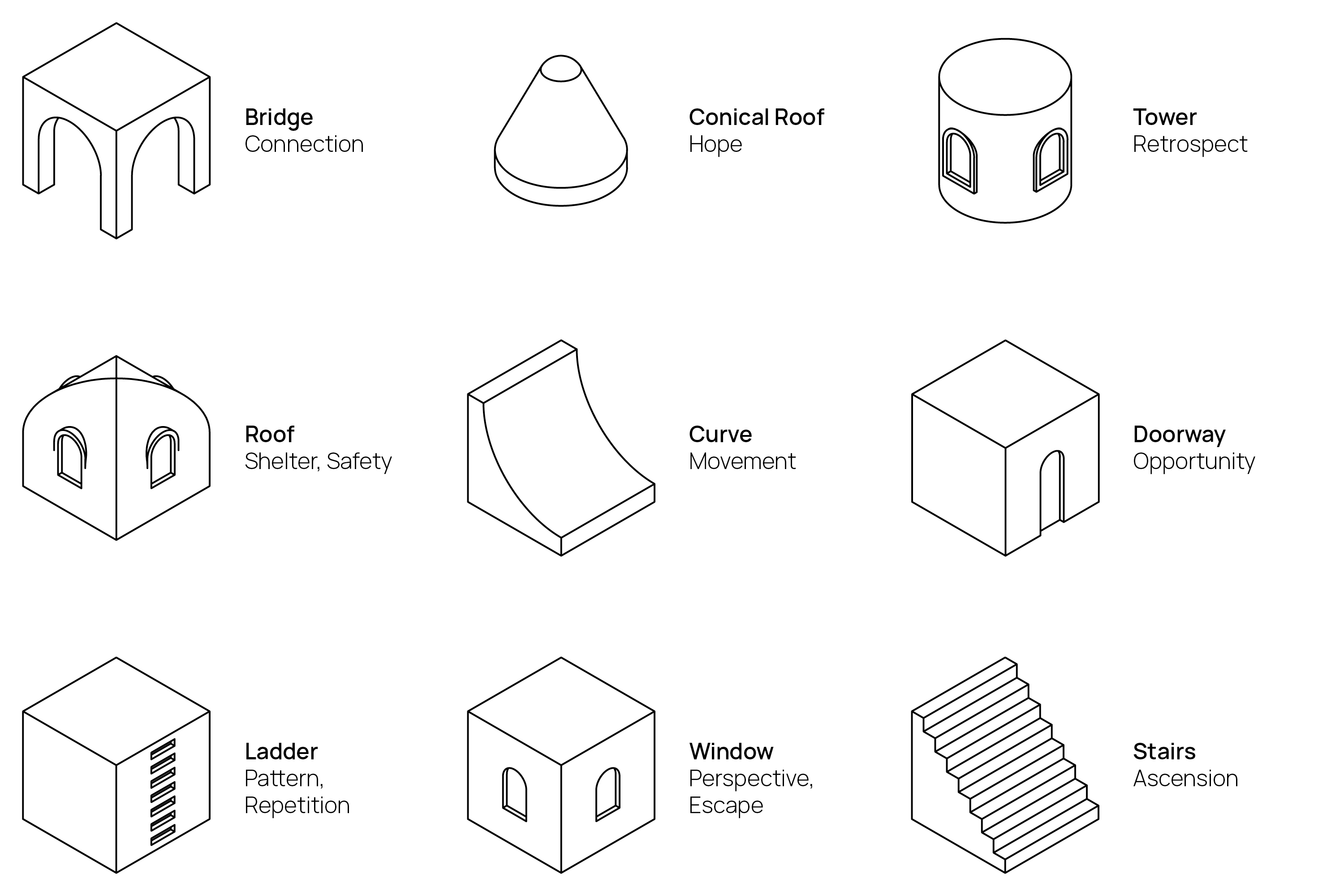 Bridge
Connection

Conical Roof
Hope

Tower
Retrospect

Roof
Shelter, Safety

Curve
Movement

Doorway
Opportunity

Ladder
Pattern, Repetition

Window
Perspective, Escape

Stairs
Ascension