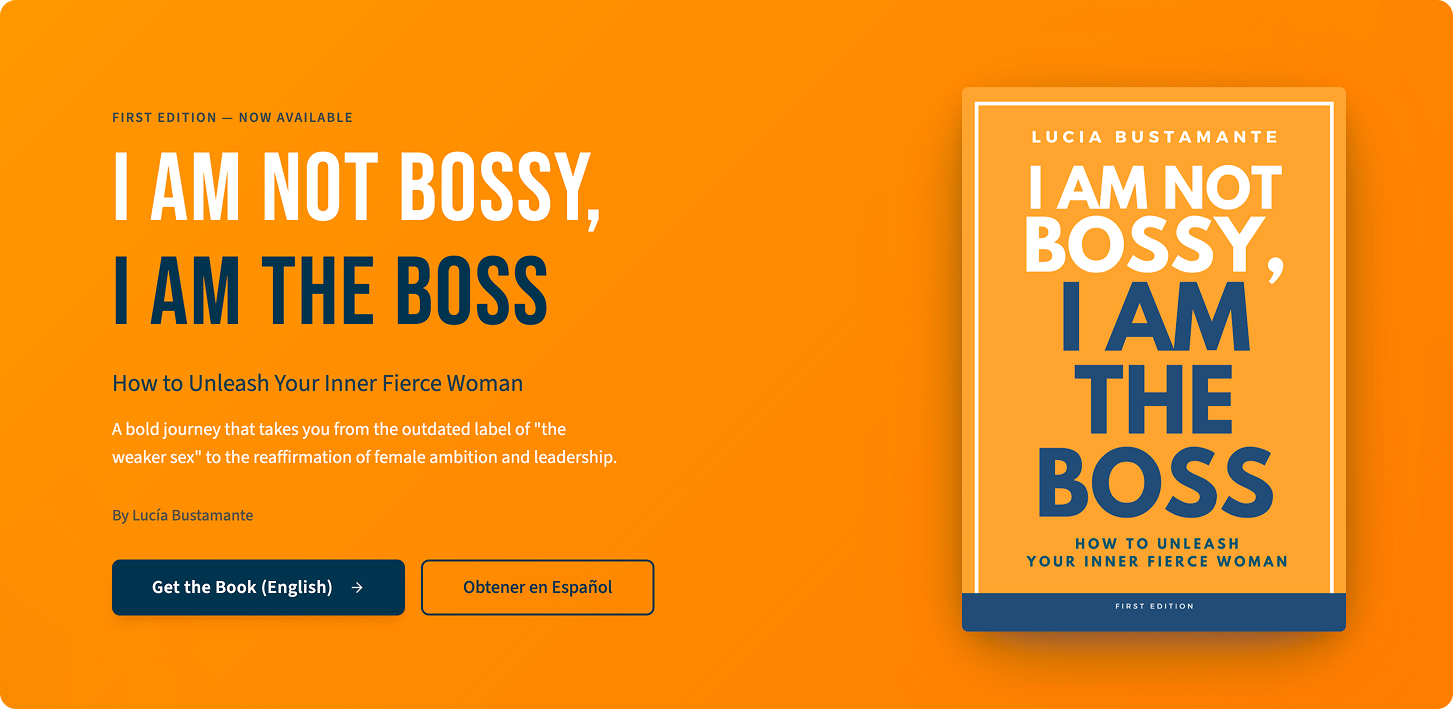 FIRST EDITION — NOW AVAILABLE

I AM NOT BOSSY,
I AM THE BOSS

How to Unleash Your Inner Fierce Woman

A bold journey that takes you from the outdated label of "the weaker sex" to the reaffirmation of female ambition and leadership.

By Lucía Bustamante

Get the Book (English) →

Obtener en Español

LUCIA BUSTAMANTE

I AM NOT BOSSY, I AM THE BOSS

HOW TO UNLEASH YOUR INNER FIERCE WOMAN

FIRST EDITION