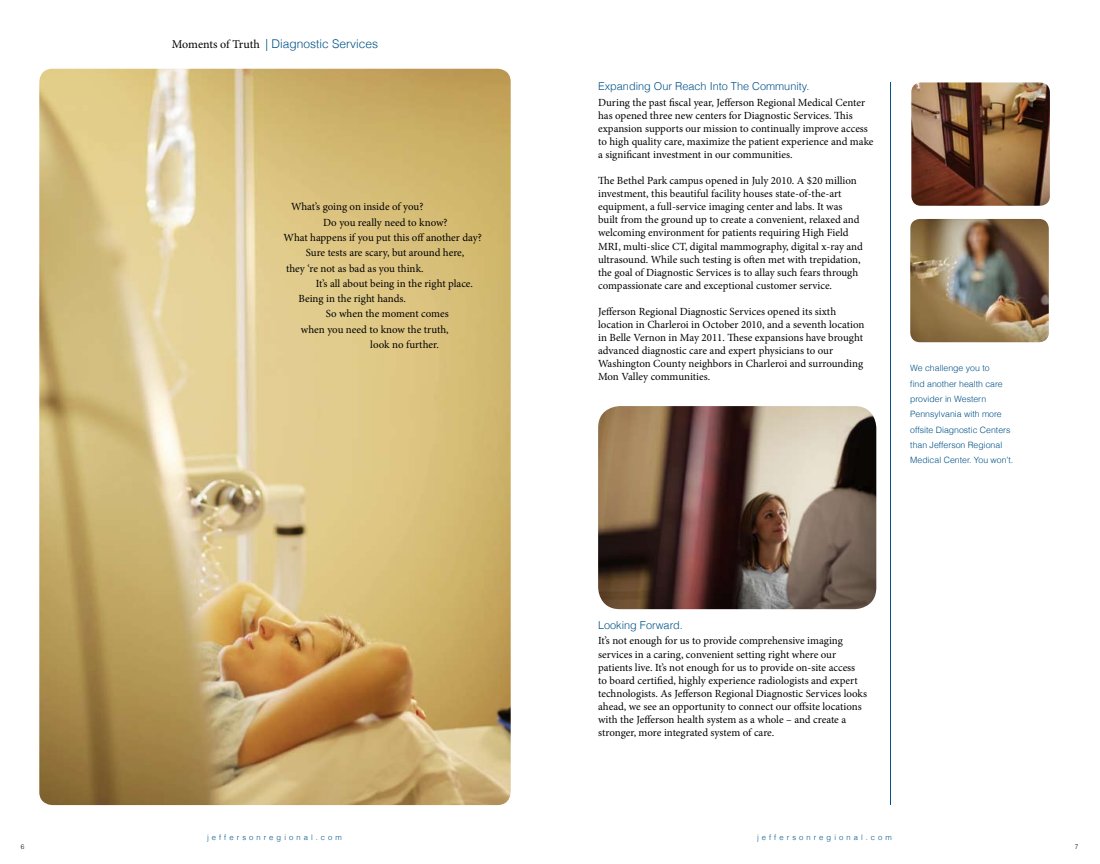 Moments of Truth | Diagnostic Services

What's going on inside of you?
Do you really need to know?
What happens if you put this off another day?
Sure tests are scary, but around here,
they 're not as bad as you think.
It's all about being in the right place.
Being in the right hands.
So when the moment comes
when you need to know the truth,
look no further.

Expanding Our Reach Into The Community.
During the past fiscal year, Jefferson Regional Medical Center has opened three new centers for Diagnostic Services. This expansion supports our mission to continually improve access to high quality care, maximize the patient experience and make a significant investment in our communities.

The Bethel Park campus opened in July 2010. A $20 million investment, this beautiful facility houses state-of-the-art equipment, a full-service imaging center and labs. It was built from the ground up to create a convenient, relaxed and welcoming environment for patients requiring High Field MRI, multi-slice CT, digital mammography, digital x-ray and ultrasound. While such testing is often met with trepidation, the goal of Diagnostic Services is to allay such fears through compassionate care and exceptional customer service.

Jefferson Regional Diagnostic Services opened its sixth location in Charleroi in October 2010, and a seventh location in Belle Vernon in May 2011. These expansions have brought advanced diagnostic care and expert physicians to our Washington County neighbors in Charleroi and surrounding Mon Valley communities.

Looking Forward.
It's not enough for us to provide comprehensive imaging services in a caring, convenient setting right where our patients live. It's not enough for us to provide on-site access to board certified, highly experience radiologists and expert technologists. As Jefferson Regional Diagnostic Services looks ahead, we see an opportunity to connect our offsite locations with the Jefferson health system as a whole – and create a stronger, more integrated system of care.

We challenge you to find another health care provider in Western Pennsylvania with more offsite Diagnostic Centers than Jefferson Regional Medical Center. You won't.

6 jeffersonregional.com

jeffersonregional.com 7