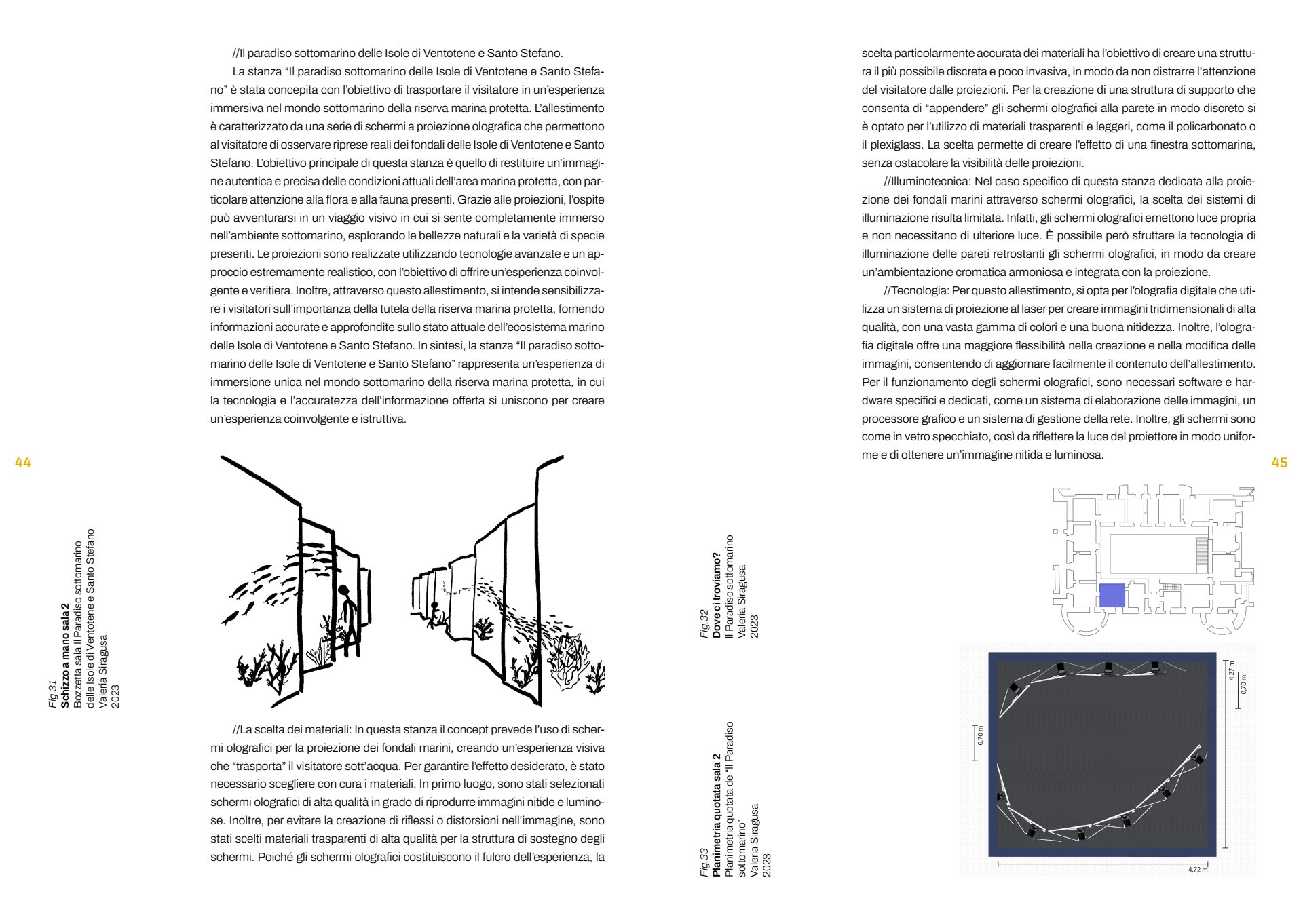 //Il paradiso sottomarino delle Isole di Ventotene e Santo Stefano.

La stanza “Il paradiso sottomarino delle Isole di Ventotene e Santo Stefano” è stata concepita con l’obiettivo di trasportare il visitatore in un’esperienza immersiva nel mondo sottomarino della riserva marina protetta. L’allestimento è caratterizzato da una serie di schermi a proiezione olografica che permettono al visitatore di osservare riprese reali dei fondali delle Isole di Ventotene e Santo Stefano. L’obiettivo principale di questa stanza è quello di restituire un’immagine autentica e precisa delle condizioni attuali dell’area marina protetta, con particolare attenzione alla flora e alla fauna presenti. Grazie alle proiezioni, l’ospite può avventurarsi in un viaggio visivo in cui si sente completamente immerso nell’ambiente sottomarino, esplorando le bellezze naturali e la varietà di specie presenti. Le proiezioni sono realizzate utilizzando tecnologie avanzate e un approccio estremamente realistico, con l’obiettivo di offrire un’esperienza coinvolgente e veritiera. Inoltre, attraverso questo allestimento, si intende sensibilizzare i visitatori sull’importanza della tutela della riserva marina protetta, fornendo informazioni accurate e approfondite sullo stato attuale dell’ecosistema marino delle Isole di Ventotene e Santo Stefano. In sintesi, la stanza “Il paradiso sottomarino delle Isole di Ventotene e Santo Stefano” rappresenta un’esperienza di immersione unica nel mondo sottomarino della riserva marina protetta, in cui la tecnologia e l’accuratezza dell’informazione offerta si uniscono per creare un’esperienza coinvolgente e istruttiva.

44

Fig.31
Schizzo a mano sala 2
Bozzetta sala Il Paradiso sottomarino delle Isole di Ventotene e Santo Stefano
Valeria Siragusa
2023

//La scelta dei materiali: In questa stanza il concept prevede l’uso di schermi olografici per la proiezione dei fondali marini, creando un’esperienza visiva che “trasporta” il visitatore sott’acqua. Per garantire l’effetto desiderato, è stato necessario scegliere con cura i materiali. In primo luogo, sono stati selezionati schermi olografici di alta qualità in grado di riprodurre immagini nitide e luminose. Inoltre, per evitare la creazione di riflessi o distorsioni nell’immagine, sono stati scelti materiali trasparenti di alta qualità per la struttura di sostegno degli schermi. Poiché gli schermi olografici costituiscono il fulcro dell’esperienza, la scelta particolarmente accurata dei materiali ha l’obiettivo di creare una struttura il più possibile discreta e poco invasiva, in modo da non distrarre l’attenzione del visitatore dalle proiezioni. Per la creazione di una struttura di supporto che consenta di “appendere” gli schermi olografici alla parete in modo discreto si è optato per l’utilizzo di materiali trasparenti e leggeri, come il policarbonato o il plexiglass. La scelta permette di creare l’effetto di una finestra sottomarina, senza ostacolare la visibilità delle proiezioni.

//Illuminotecnica: Nel caso specifico di questa stanza dedicata alla proiezione dei fondali marini attraverso schermi olografici, la scelta dei sistemi di illuminazione risulta limitata. Infatti, gli schermi olografici emettono luce propria e non necessitano di ulteriore luce. È possibile però sfruttare la tecnologia di illuminazione delle pareti retrostanti gli schermi olografici, in modo da creare un’ambientazione cromatica armoniosa e integrata con la proiezione.

//Tecnologia: Per questo allestimento, si opta per l’olografia digitale che utilizza un sistema di proiezione al laser per creare immagini tridimensionali di alta qualità, con una vasta gamma di colori e una buona nitidezza. Inoltre, l’olografia digitale offre una maggiore flessibilità nella creazione e nella modifica delle immagini, consentendo di aggiornare facilmente il contenuto dell’allestimento. Per il funzionamento degli schermi olografici, sono necessari software e hardware specifici e dedicati, come un sistema di elaborazione delle immagini, un processore grafico e un sistema di gestione della rete. Inoltre, gli schermi sono come in vetro specchiato, così da riflettere la luce del proiettore in modo uniforme e di ottenere un’immagine nitida e luminosa.

45

Fig.32
Dove ci troviamo?
Il Paradiso sottomarino
Valeria Siragusa
2023

Fig.33
Planimetria quotata sala 2
Planimetria quotata de “Il Paradiso sottomarino”
Valeria Siragusa
2023

4,27 m
0,70 m
0,70 m
4,72 m