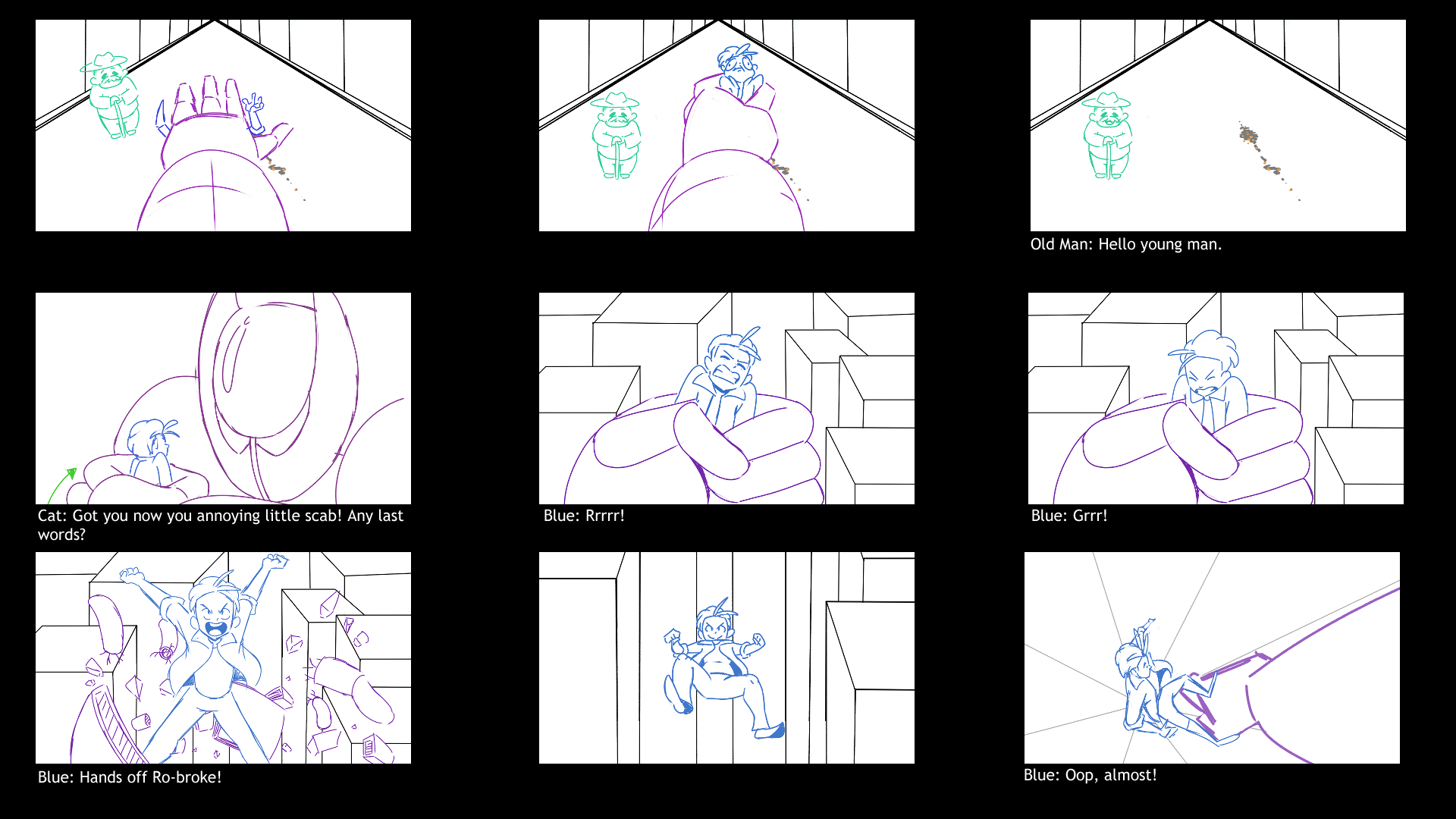 Old Man: Hello young man.

Cat: Got you now you annoying little scab! Any last words?

Blue: Rrrrr!

Blue: Grrr!

Blue: Hands off Ro-broke!

Blue: Oop, almost!