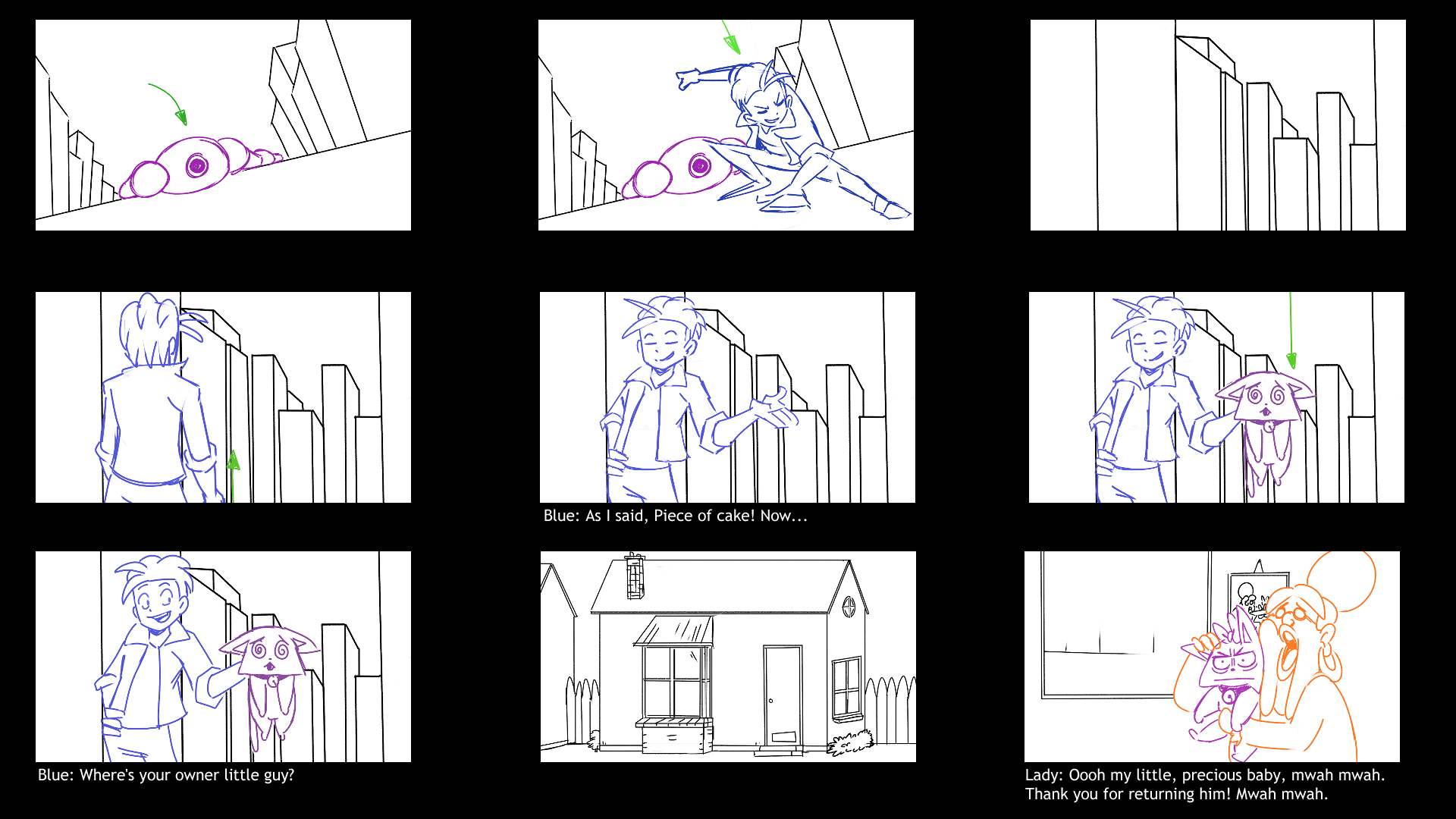 Blue: As I said, Piece of cake! Now...

Blue: Where's your owner little guy?

Lady: Oooh my little, precious baby, mwah mwah. Thank you for returning him! Mwah mwah.