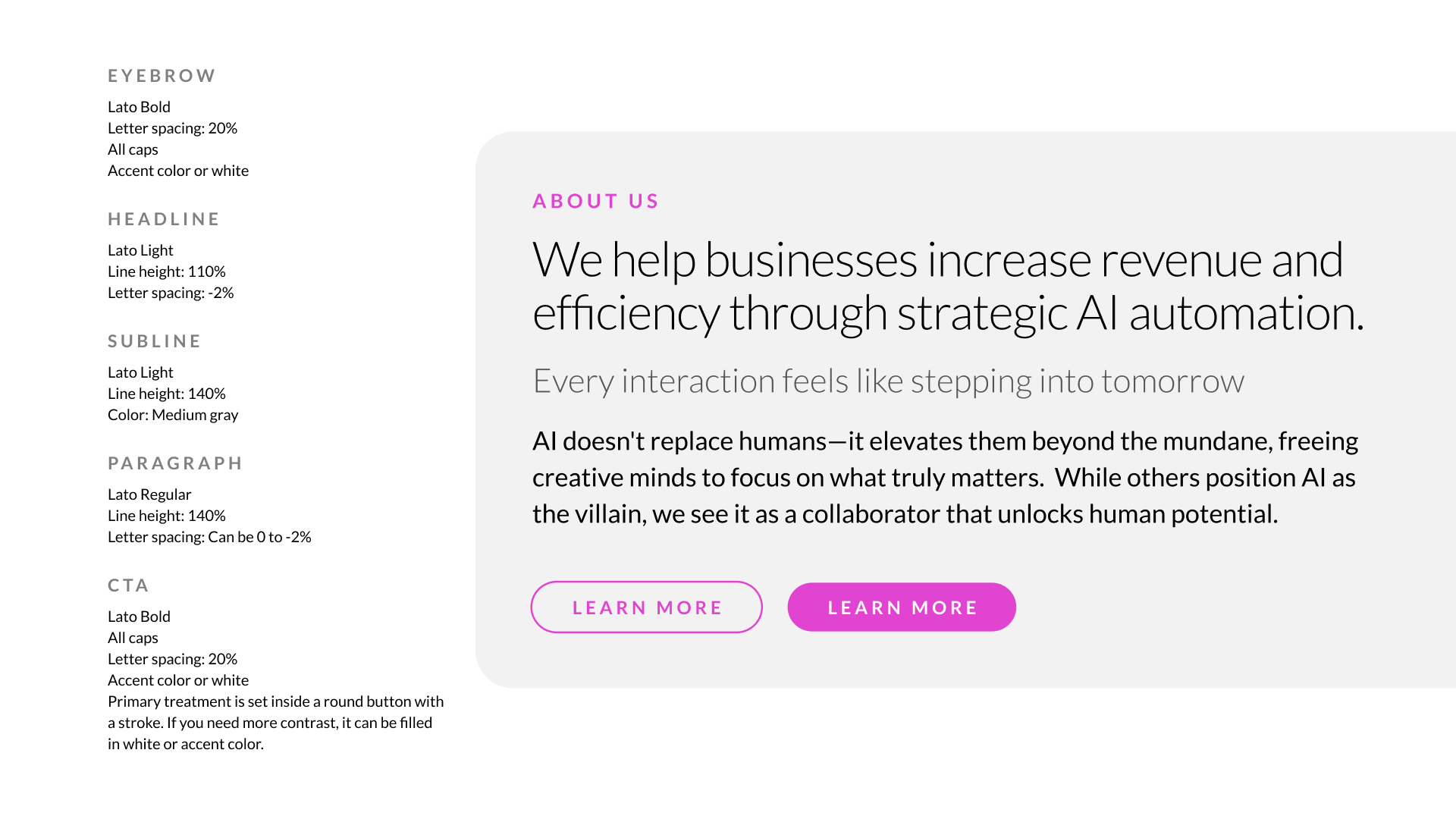 EYEBROW

Lato Bold
Letter spacing: 20%
All caps
Accent color or white

HEADLINE

Lato Light
Line height: 110%
Letter spacing: -2%

SUBLINE

Lato Light
Line height: 140%
Color: Medium gray

PARAGRAPH

Lato Regular
Line height: 140%
Letter spacing: Can be 0 to -2%

CTA

Lato Bold
All caps
Letter spacing: 20%
Accent color or white
Primary treatment is set inside a round button with a stroke. If you need more contrast, it can be filled in white or accent color.

ABOUT US

We help businesses increase revenue and efficiency through strategic AI automation.

Every interaction feels like stepping into tomorrow

AI doesn't replace humans—it elevates them beyond the mundane, freeing creative minds to focus on what truly matters. While others position AI as the villain, we see it as a collaborator that unlocks human potential.

LEARN MORE

LEARN MORE