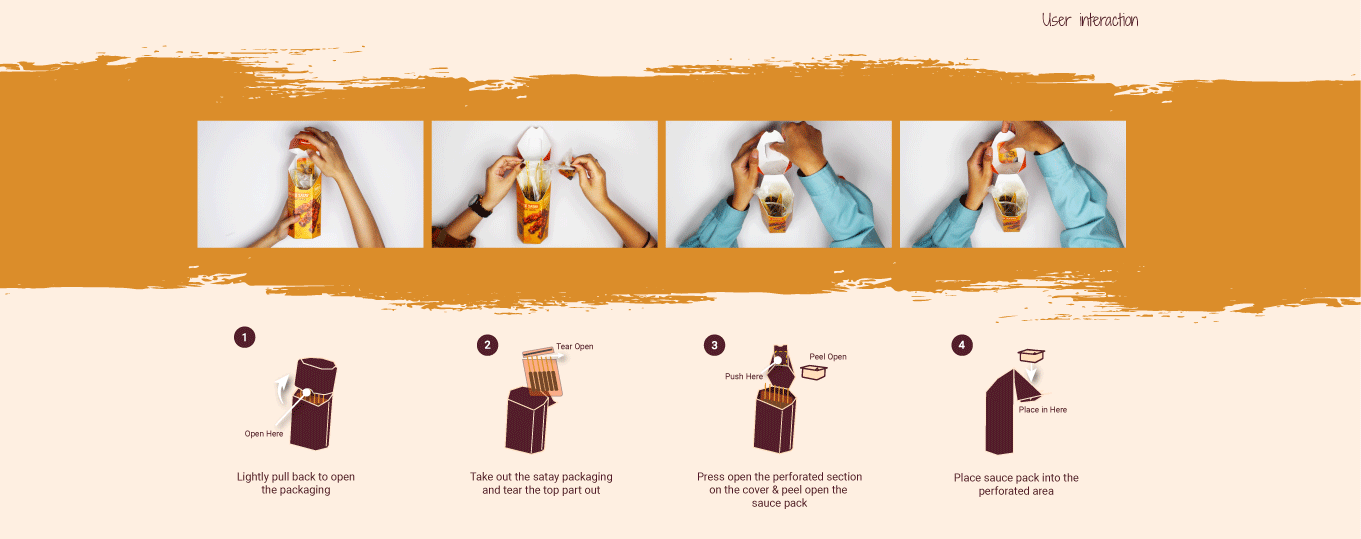 User interaction

1

Open Here

Lightly pull back to open the packaging

2

Tear Open

Take out the satay packaging and tear the top part out

3

Push Here

Peel Open

Press open the perforated section on the cover & peel open the sauce pack

4

Place in Here

Place sauce pack into the perforated area