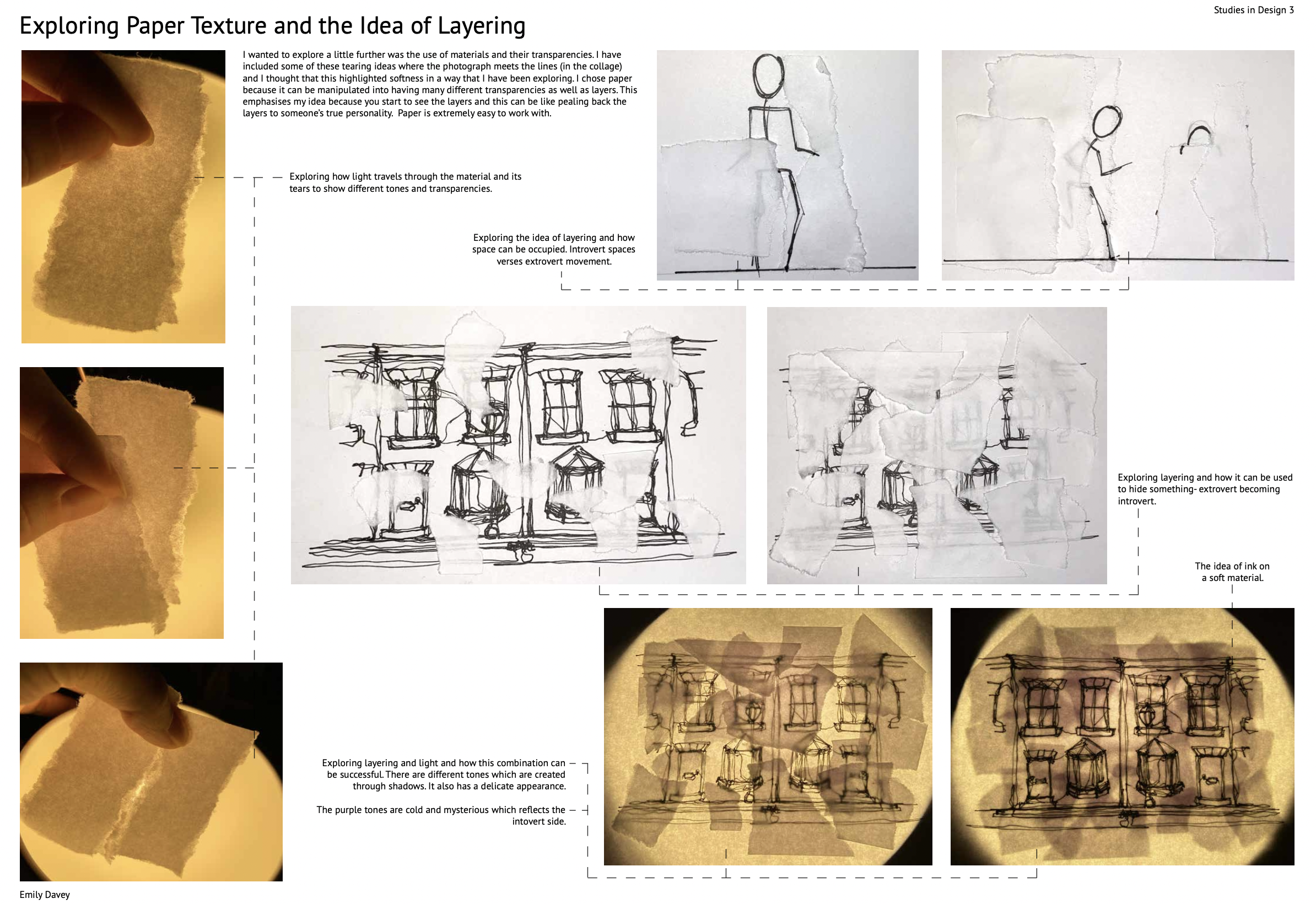 Studies in Design 3

Exploring Paper Texture and the Idea of Layering

I wanted to explore a little further was the use of materials and their transparencies. I have included some of these tearing ideas where the photograph meets the lines (in the collage) and I thought that this highlighted softness in a way that I have been exploring. I chose paper because it can be manipulated into having many different transparencies as well as layers. This emphasises my idea because you start to see the layers and this can be like pealing back the layers to someone's true personality. Paper is extremely easy to work with.

Exploring how light travels through the material and its tears to show different tones and transparencies.

Exploring the idea of layering and how space can be occupied. Introvert spaces verses extrovert movement.

Exploring layering and how it can be used to hide something- extrovert becoming introvert.

The idea of ink on a soft material.

Exploring layering and light and how this combination can be successful. There are different tones which are created through shadows. It also has a delicate appearance.

The purple tones are cold and mysterious which reflects the intovert side.

Emily Davey