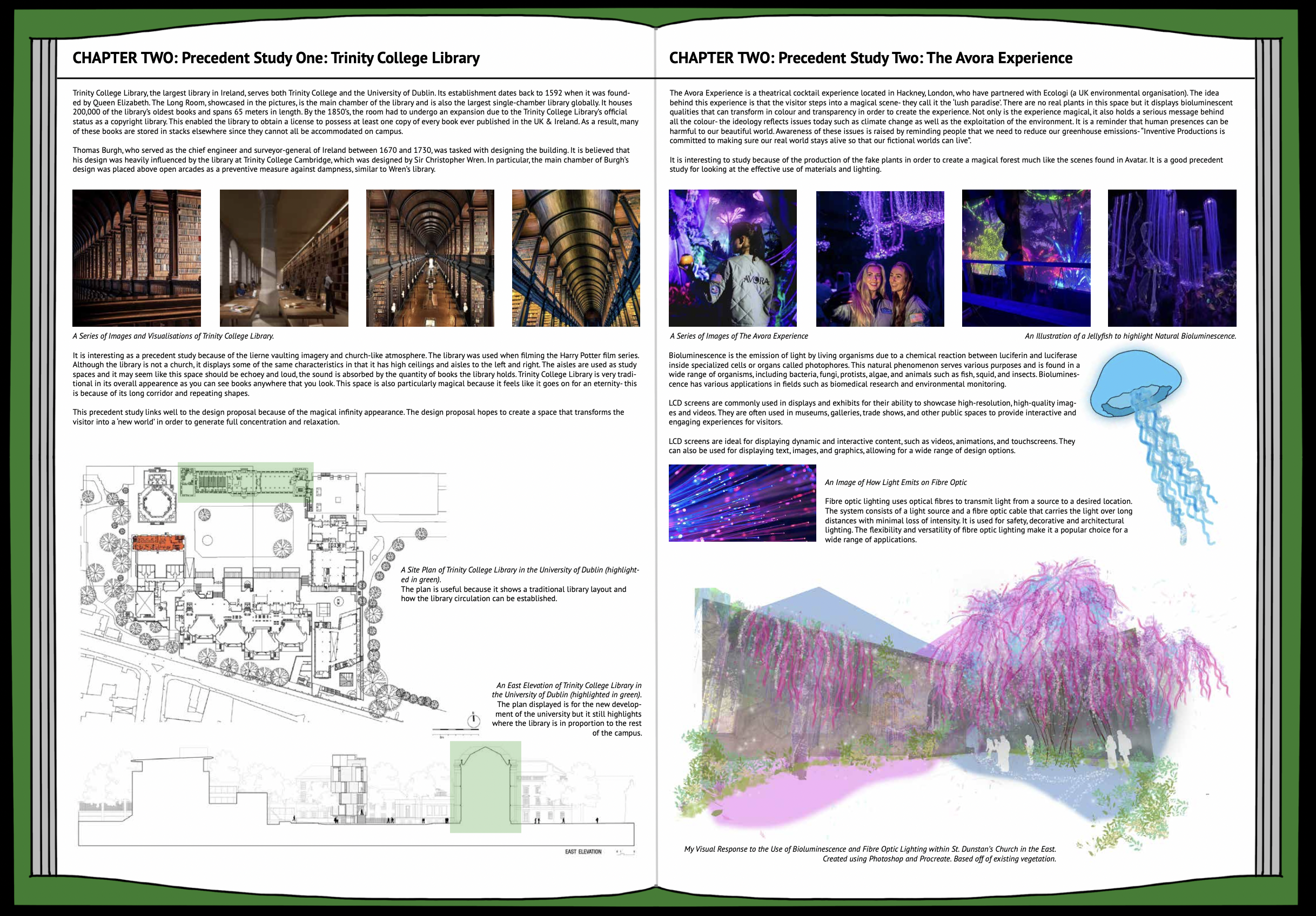 CHAPTER TWO: Precedent Study One: Trinity College Library

Trinity College Library, the largest library in Ireland, serves both Trinity College and the University of Dublin. Its establishment dates back to 1592 when it was founded by Queen Elizabeth. The Long Room, showcased in the pictures, is the main chamber of the library and is also the largest single-chamber library globally. It houses 200,000 of the library's oldest books and spans 65 meters in length. By the 1850's, the room had to undergo an expansion due to the Trinity College Library's official status as a copyright library. This enabled the library to obtain a license to possess at least one copy of every book ever published in the UK & Ireland. As a result, many of these books are stored in stacks elsewhere since they cannot all be accommodated on campus.

Thomas Burgh, who served as the chief engineer and surveyor-general of Ireland between 1670 and 1730, was tasked with designing the building. It is believed that his design was heavily influenced by the library at Trinity College Cambridge, which was designed by Sir Christopher Wren. In particular, the main chamber of Burgh's design was placed above open arcades as a preventive measure against dampness, similar to Wren's library.

A Series of Images and Visualisations of Trinity College Library.

It is interesting as a precedent study because of the lierne vaulting imagery and church-like atmosphere. The library was used when filming the Harry Potter film series. Although the library is not a church, it displays some of the same characteristics in that it has high ceilings and aisles to the left and right. The aisles are used as study spaces and it may seem like this space should be echoey and loud, the sound is absorbed by the quantity of books the library holds. Trinity College Library is very traditional in its overall appearence as you can see books anywhere that you look. This space is also particularly magical because it feels like it goes on for an eternity- this is because of its long corridor and repeating shapes.

This precedent study links well to the design proposal because of the magical infinity appearance. The design proposal hopes to create a space that transforms the visitor into a 'new world' in order to generate full concentration and relaxation.

A Site Plan of Trinity College Library in the University of Dublin (highlighted in green).
The plan is useful because it shows a traditional library layout and how the library circulation can be established.

An East Elevation of Trinity College Library in the University of Dublin (highlighted in green).
The plan displayed is for the new development of the university but it still highlights where the library is in proportion to the rest of the campus.

EAST ELEVATION

CHAPTER TWO: Precedent Study Two: The Avora Experience

The Avora Experience is a theatrical cocktail experience located in Hackney, London, who have partnered with Ecologi (a UK environmental organisation). The idea behind this experience is that the visitor steps into a magical scene- they call it the 'lush paradise'. There are no real plants in this space but it displays bioluminescent qualities that can transform in colour and transparency in order to create the experience. Not only is the experience magical, it also holds a serious message behind all the colour- the ideology reflects issues today such as climate change as well as the exploitation of the environment. It is a reminder that human presences can be harmful to our beautiful world. Awareness of these issues is raised by reminding people that we need to reduce our greenhouse emissions- "Inventive Productions is committed to making sure our real world stays alive so that our fictional worlds can live".

It is interesting to study because of the production of the fake plants in order to create a magical forest much like the scenes found in Avatar. It is a good precedent study for looking at the effective use of materials and lighting.

AVORA

A Series of Images of The Avora Experience

An Illustration of a Jellyfish to highlight Natural Bioluminescence.

Bioluminescence is the emission of light by living organisms due to a chemical reaction between luciferin and luciferase inside specialized cells or organs called photophores. This natural phenomenon serves various purposes and is found in a wide range of organisms, including bacteria, fungi, protists, algae, and animals such as fish, squid, and insects. Bioluminescence has various applications in fields such as biomedical research and environmental monitoring.

LCD screens are commonly used in displays and exhibits for their ability to showcase high-resolution, high-quality images and videos. They are often used in museums, galleries, trade shows, and other public spaces to provide interactive and engaging experiences for visitors.

LCD screens are ideal for displaying dynamic and interactive content, such as videos, animations, and touchscreens. They can also be used for displaying text, images, and graphics, allowing for a wide range of design options.

An Image of How Light Emits on Fibre Optic

Fibre optic lighting uses optical fibres to transmit light from a source to a desired location. The system consists of a light source and a fibre optic cable that carries the light over long distances with minimal loss of intensity. It is used for safety, decorative and architectural lighting. The flexibility and versatility of fibre optic lighting make it a popular choice for a wide range of applications.

My Visual Response to the Use of Bioluminescence and Fibre Optic Lighting within St. Dunstan's Church in the East.
Created using Photoshop and Procreate. Based off of existing vegetation.