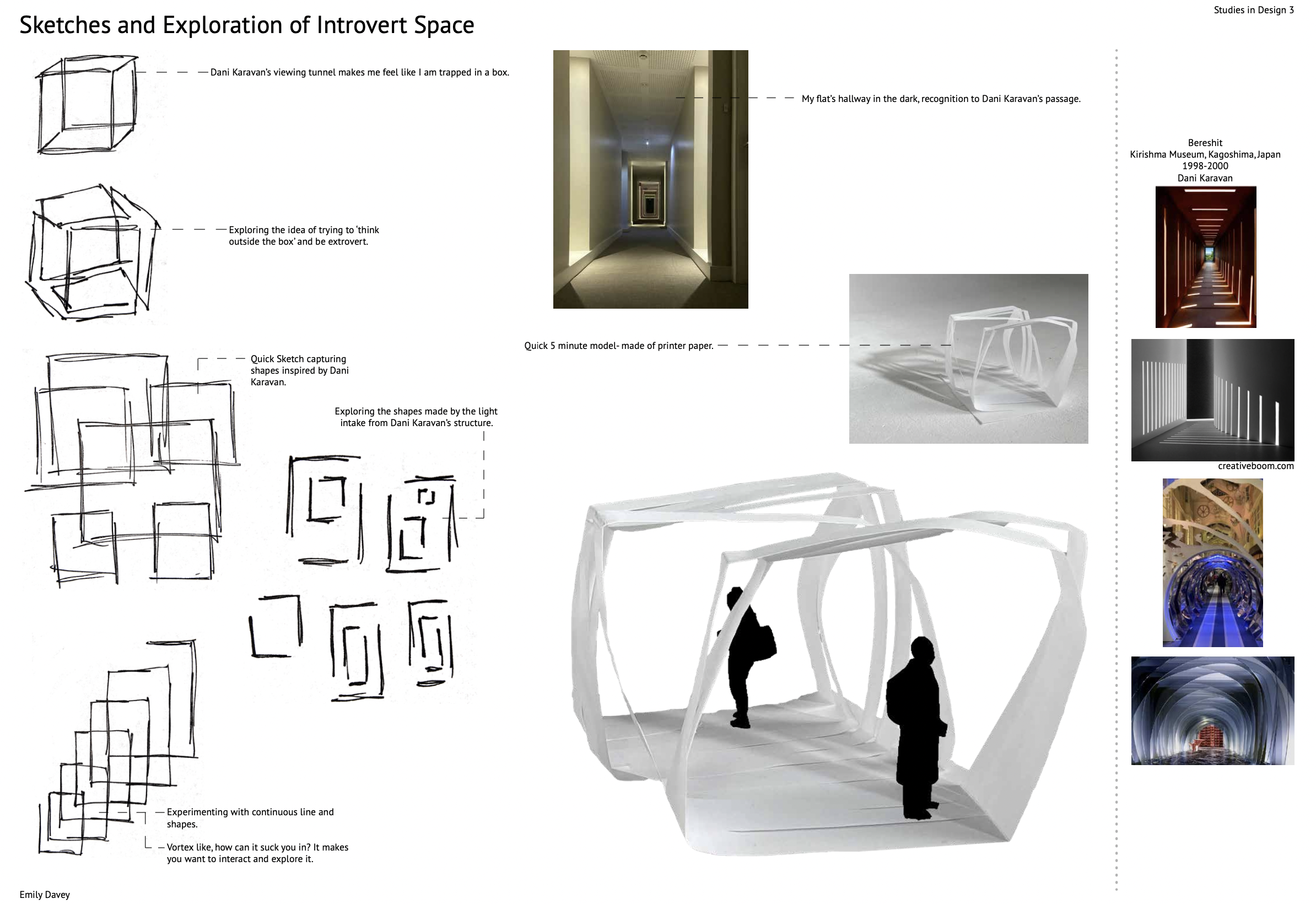 Studies in Design 3

Sketches and Exploration of Introvert Space

Dani Karavan's viewing tunnel makes me feel like I am trapped in a box.

Exploring the idea of trying to 'think outside the box' and be extrovert.

Quick Sketch capturing shapes inspired by Dani Karavan.

Exploring the shapes made by the light intake from Dani Karavan's structure.

Experimenting with continuous line and shapes.

Vortex like, how can it suck you in? It makes you want to interact and explore it.

My flat's hallway in the dark, recognition to Dani Karavan's passage.

Quick 5 minute model- made of printer paper.

Bereshit
Kirishma Museum, Kagoshima, Japan
1998-2000
Dani Karavan

creativeboom.com

Emily Davey