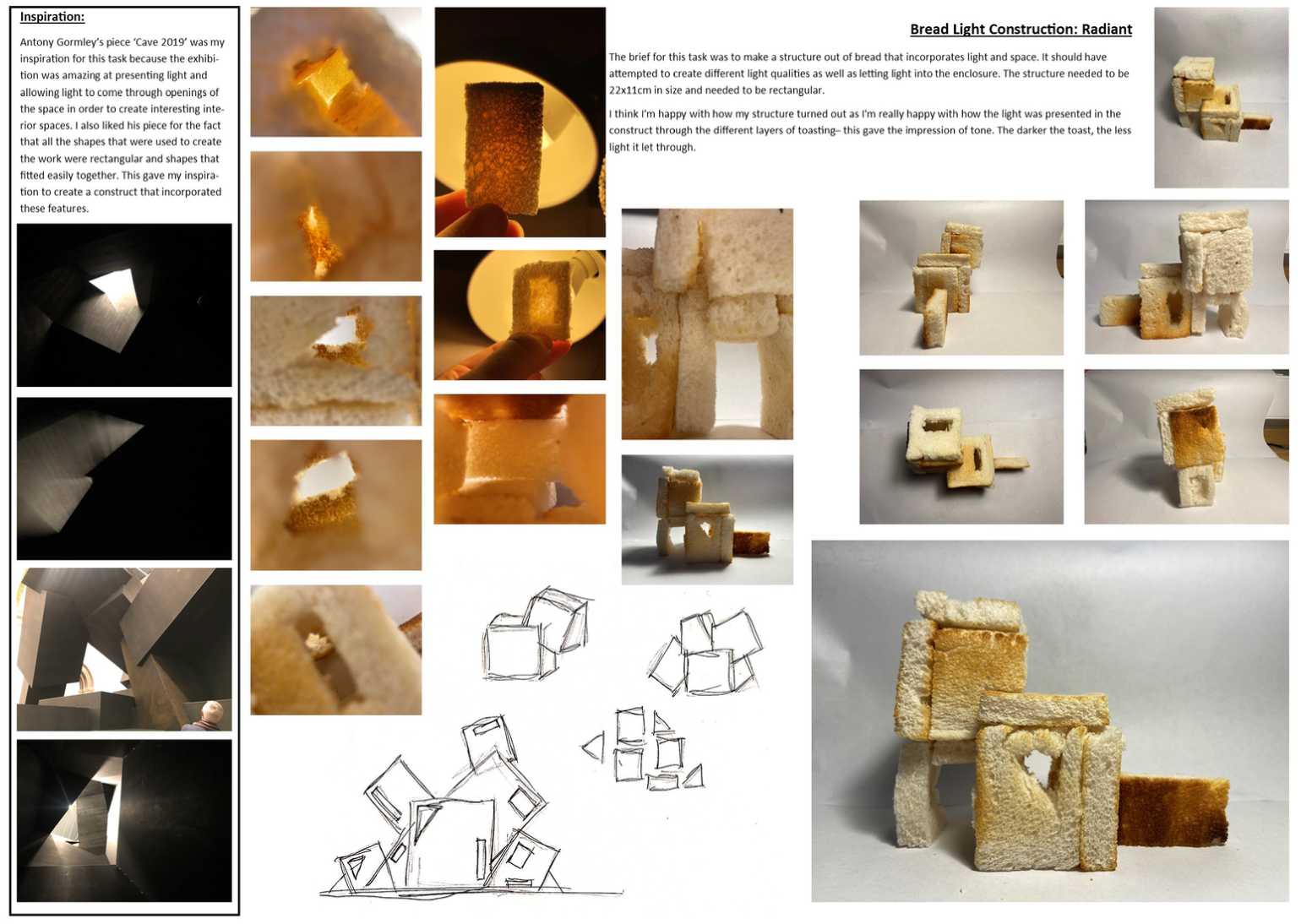 Inspiration:

Antony Gormley's piece 'Cave 2019' was my inspiration for this task because the exhibition was amazing at presenting light and allowing light to come through openings of the space in order to create interesting interior spaces. I also liked his piece for the fact that all the shapes that were used to create the work were rectangular and shapes that fitted easily together. This gave my inspiration to create a construct that incorporated these features.

Bread Light Construction: Radiant

The brief for this task was to make a structure out of bread that incorporates light and space. It should have attempted to create different light qualities as well as letting light into the enclosure. The structure needed to be 22x11cm in size and needed to be rectangular.

I think I'm happy with how my structure turned out as I'm really happy with how the light was presented in the construct through the different layers of toasting– this gave the impression of tone. The darker the toast, the less light it let through.