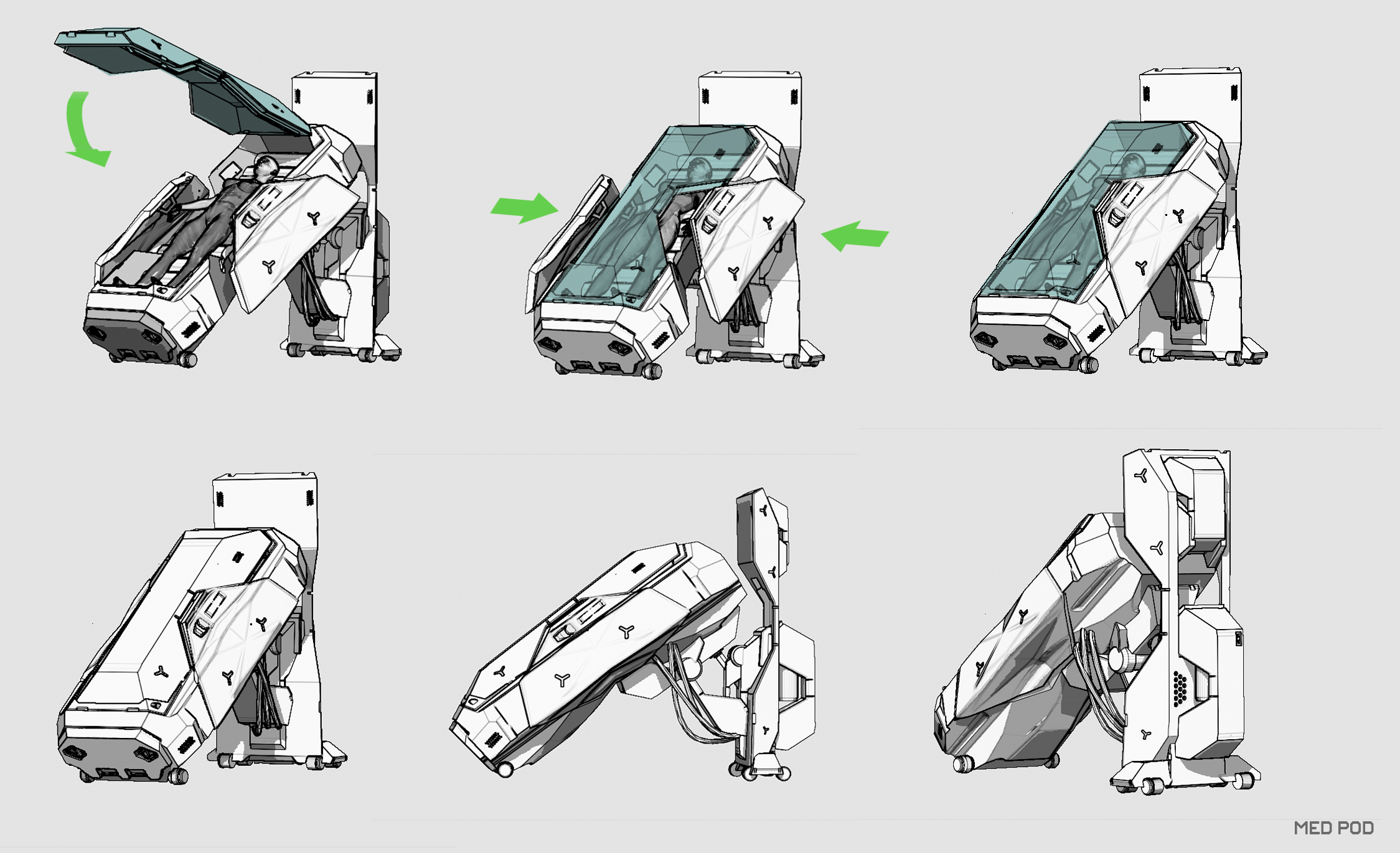 MED POD