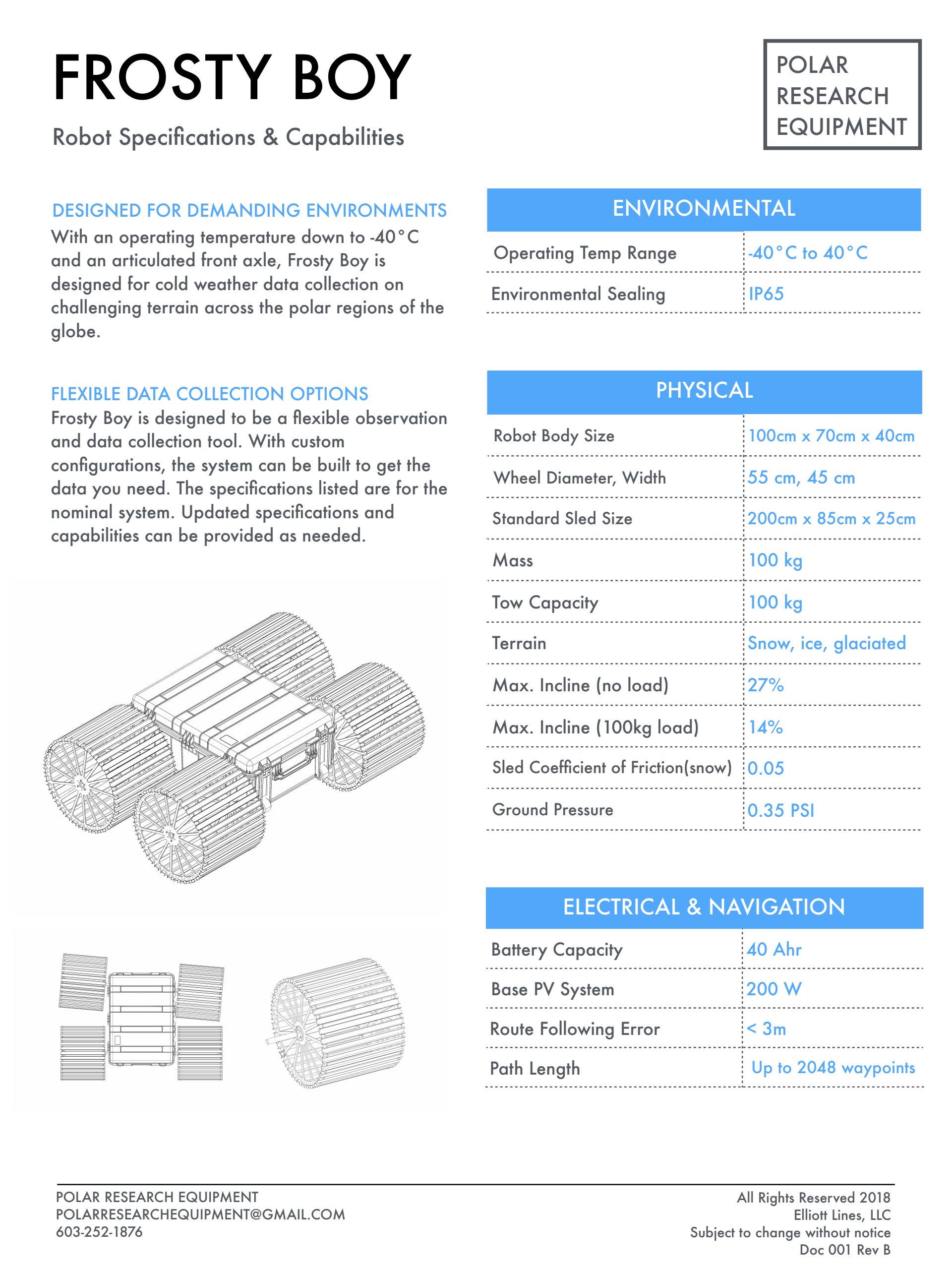 FROSTY BOY

Robot Specifications & Capabilities

POLAR RESEARCH EQUIPMENT

DESIGNED FOR DEMANDING ENVIRONMENTS

With an operating temperature down to -40°C and an articulated front axle, Frosty Boy is designed for cold weather data collection on challenging terrain across the polar regions of the globe.

FLEXIBLE DATA COLLECTION OPTIONS

Frosty Boy is designed to be a flexible observation and data collection tool. With custom configurations, the system can be built to get the data you need. The specifications listed are for the nominal system. Updated specifications and capabilities can be provided as needed.

| ENVIRONMENTAL | |
|---|---|
| Operating Temp Range | -40°C to 40°C |
| Environmental Sealing | IP65 |

| PHYSICAL | |
|---|---|
| Robot Body Size | 100cm x 70cm x 40cm |
| Wheel Diameter, Width | 55 cm, 45 cm |
| Standard Sled Size | 200cm x 85cm x 25cm |
| Mass | 100 kg |
| Tow Capacity | 100 kg |
| Terrain | Snow, ice, glaciated |
| Max. Incline (no load) | 27% |
| Max. Incline (100kg load) | 14% |
| Sled Coefficient of Friction(snow) | 0.05 |
| Ground Pressure | 0.35 PSI |

| ELECTRICAL & NAVIGATION | |
|---|---|
| Battery Capacity | 40 Ahr |
| Base PV System | 200 W |
| Route Following Error | < 3m |
| Path Length | Up to 2048 waypoints |

POLAR RESEARCH EQUIPMENT
POLARRESEARCHEQUIPMENT@GMAIL.COM
603-252-1876

All Rights Reserved 2018
Elliott Lines, LLC
Subject to change without notice
Doc 001 Rev B