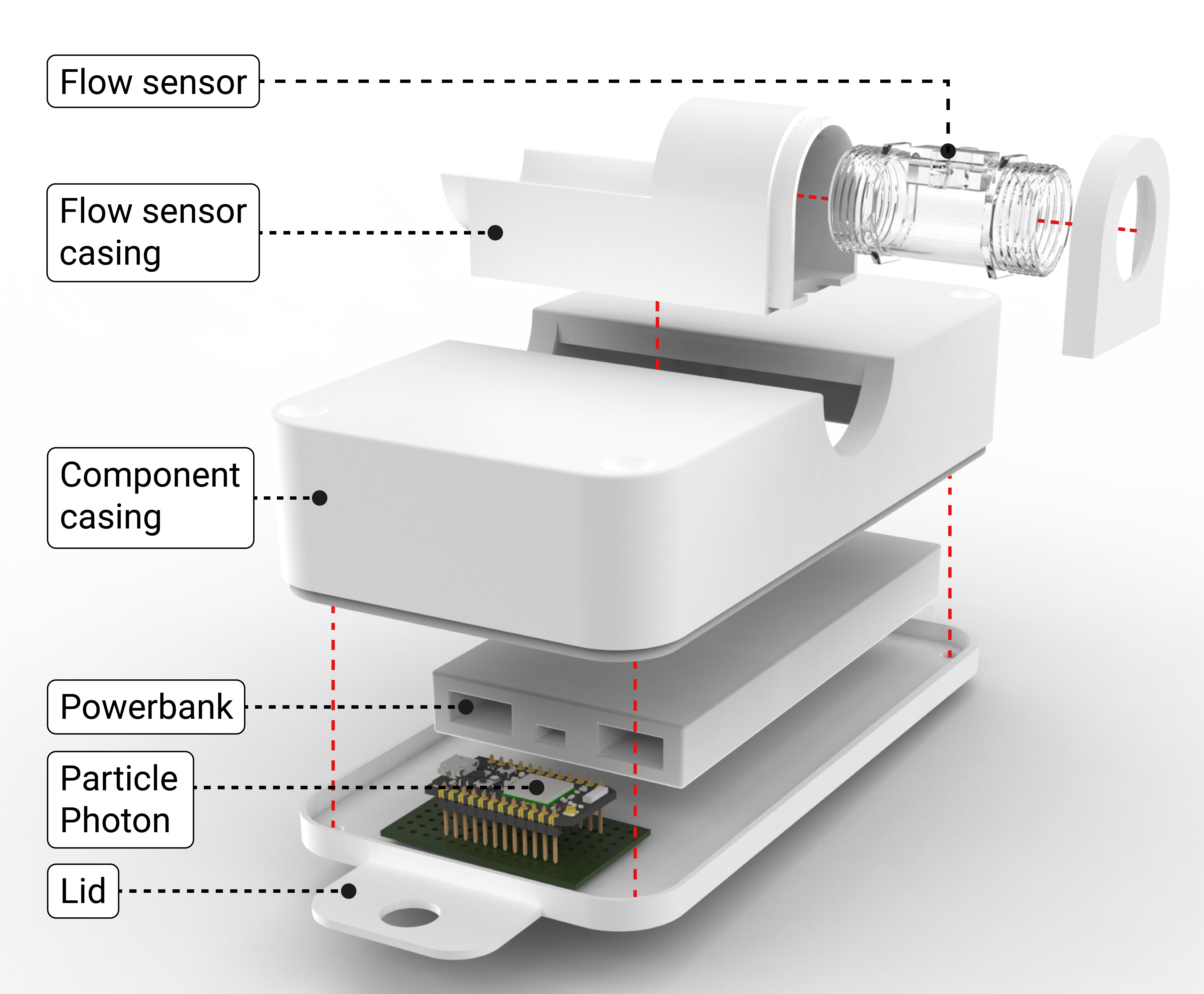 Flow sensor

Flow sensor casing

Component casing

Powerbank

Particle Photon

Lid