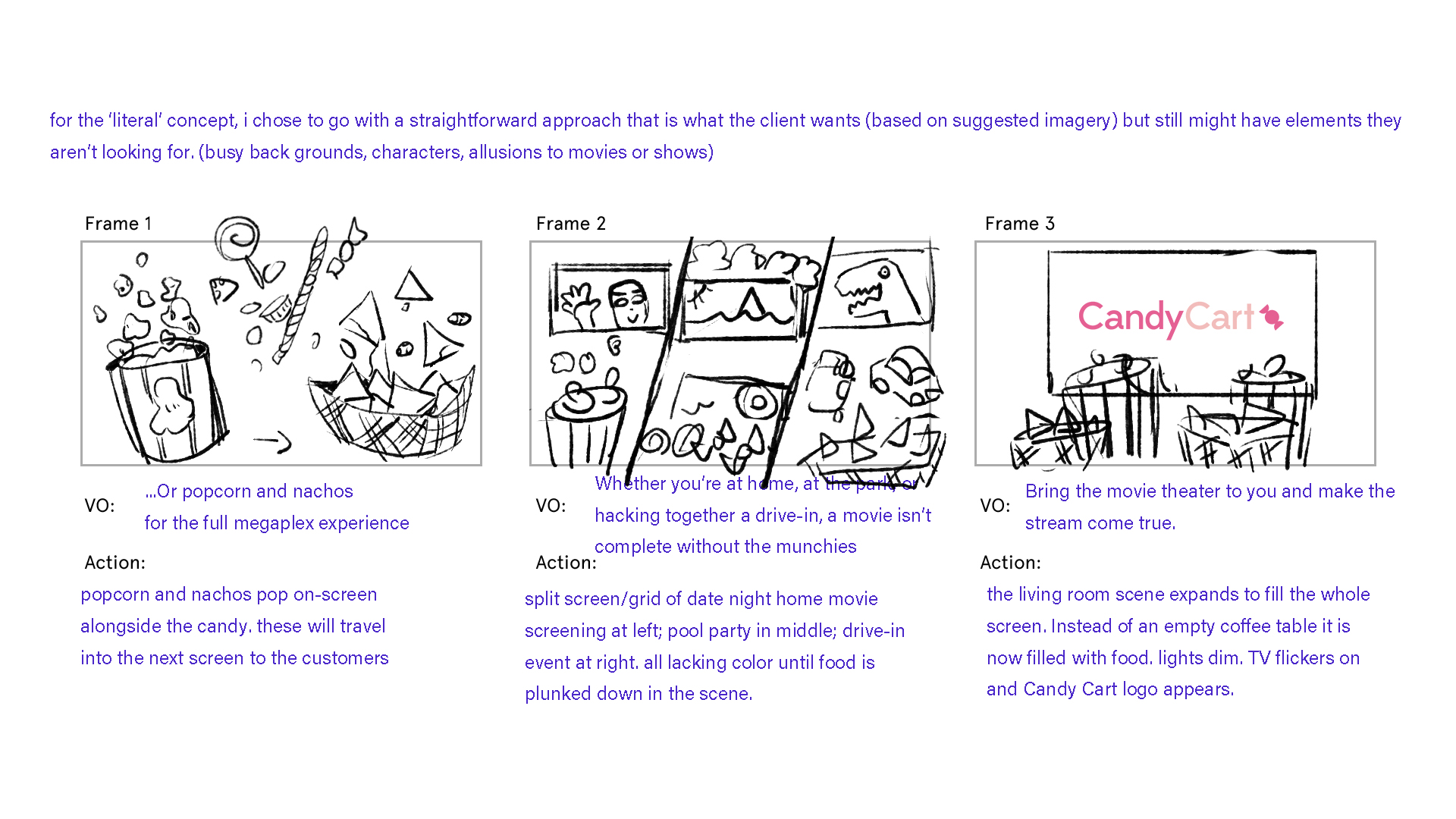 for the 'literal' concept, i chose to go with a straightforward approach that is what the client wants (based on suggested imagery) but still might have elements they aren't looking for. (busy back grounds, characters, allusions to movies or shows)

Frame 1

VO: ...Or popcorn and nachos for the full megaplex experience

Action:
popcorn and nachos pop on-screen alongside the candy. these will travel into the next screen to the customers

Frame 2

VO: Whether you're at home, at the park, or hacking together a drive-in, a movie isn't complete without the munchies

Action:
split screen/grid of date night home movie screening at left; pool party in middle; drive-in event at right. all lacking color until food is plunked down in the scene.

Frame 3

CandyCart

VO: Bring the movie theater to you and make the stream come true.

Action:
the living room scene expands to fill the whole screen. Instead of an empty coffee table it is now filled with food. lights dim. TV flickers on and Candy Cart logo appears.