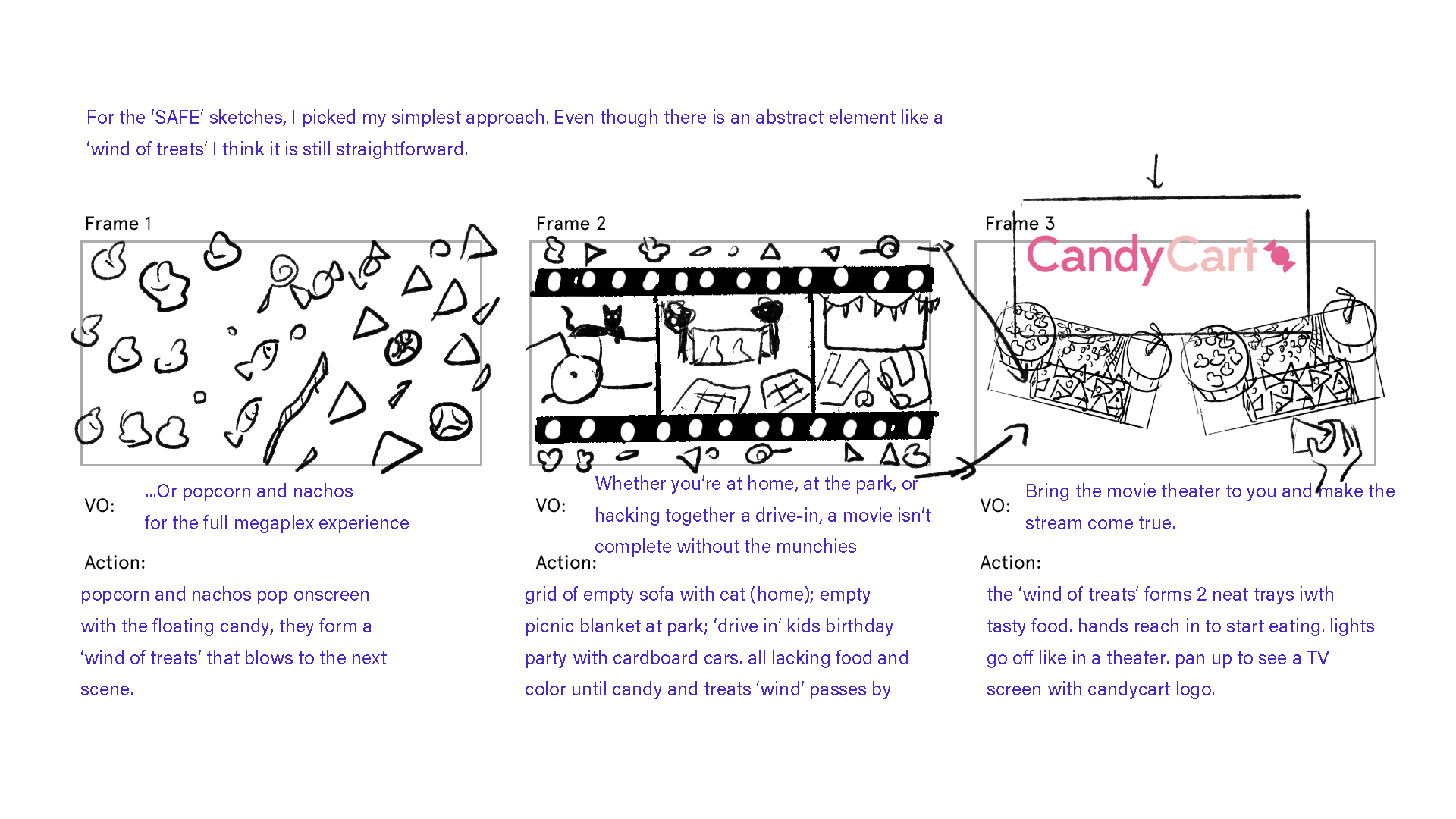 For the 'SAFE' sketches, I picked my simplest approach. Even though there is an abstract element like a 'wind of treats' I think it is still straightforward.

Frame 1

VO: ...Or popcorn and nachos for the full megaplex experience

Action:
popcorn and nachos pop onscreen with the floating candy, they form a 'wind of treats' that blows to the next scene.

Frame 2

VO: Whether you're at home, at the park, or hacking together a drive-in, a movie isn't complete without the munchies

Action:
grid of empty sofa with cat (home); empty picnic blanket at park; 'drive in' kids birthday party with cardboard cars. all lacking food and color until candy and treats 'wind' passes by

Frame 3

CandyCart

VO: Bring the movie theater to you and make the stream come true.

Action:
the 'wind of treats' forms 2 neat trays iwth tasty food. hands reach in to start eating. lights go off like in a theater. pan up to see a TV screen with candycart logo.