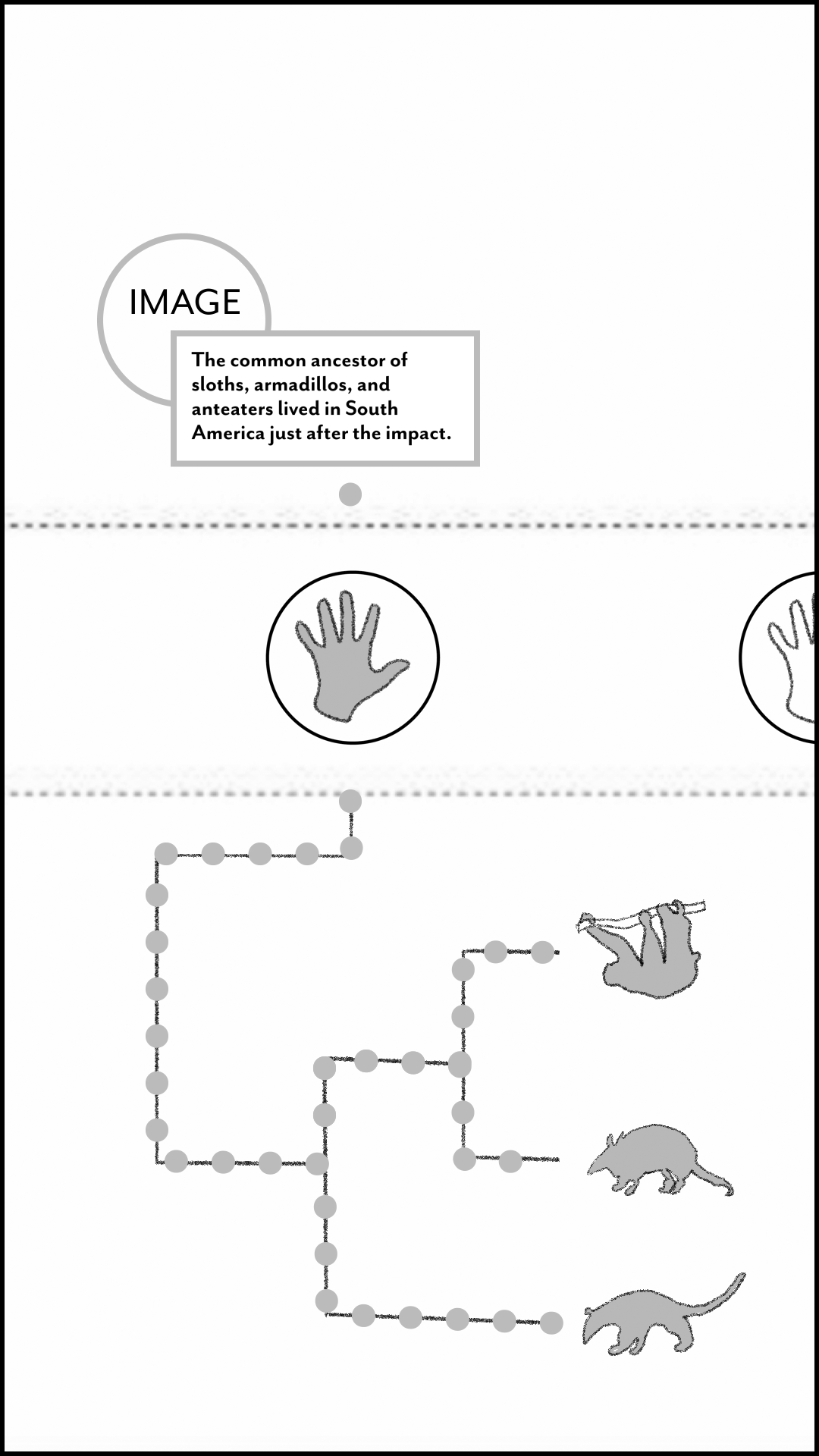 IMAGE

The common ancestor of sloths, armadillos, and anteaters lived in South America just after the impact.