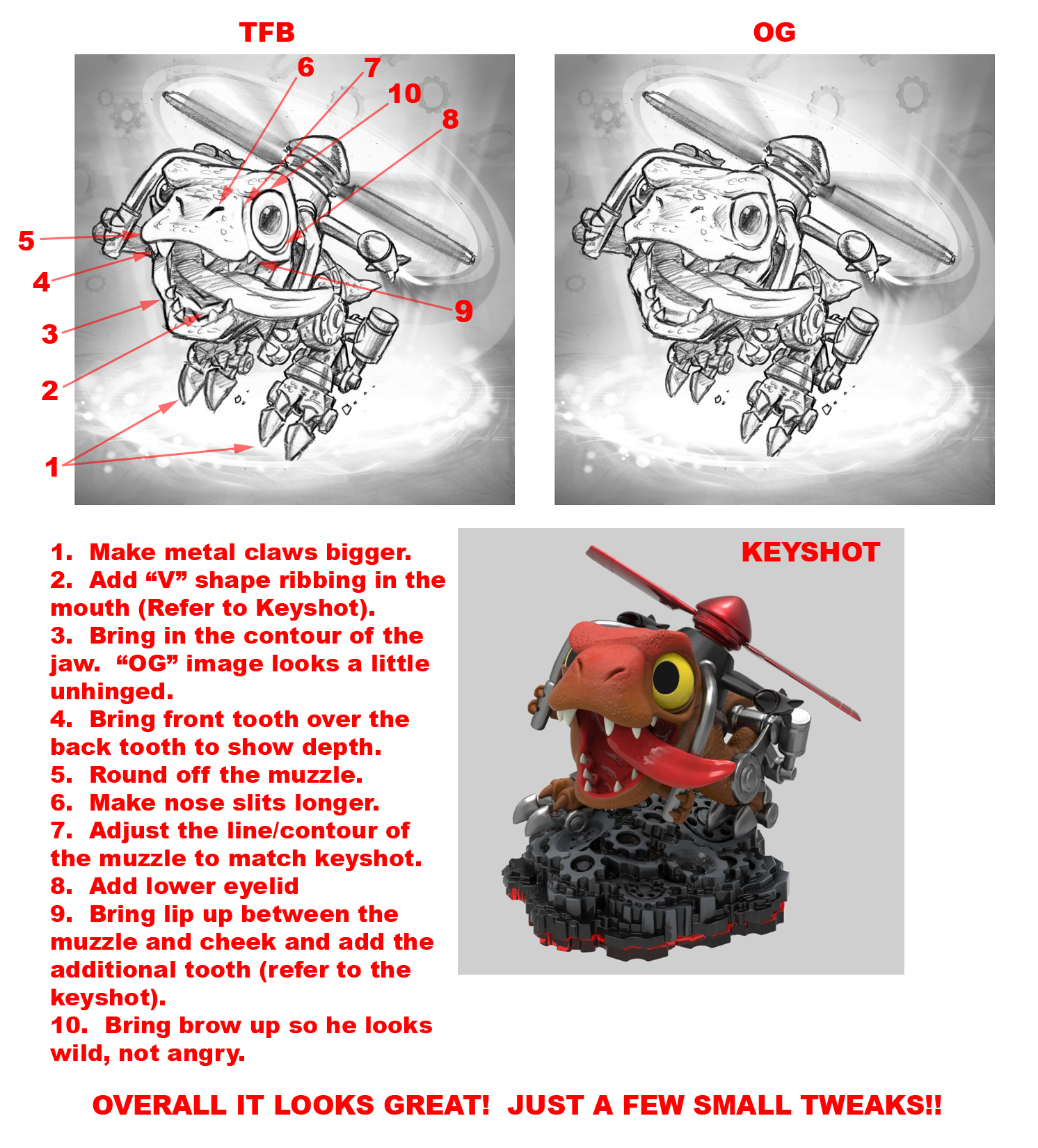 TFB

6 7 10 8 5 4 3 2 1 9

OG

1. Make metal claws bigger.
2. Add “V” shape ribbing in the mouth (Refer to Keyshot).
3. Bring in the contour of the jaw. “OG” image looks a little unhinged.
4. Bring front tooth over the back tooth to show depth.
5. Round off the muzzle.
6. Make nose slits longer.
7. Adjust the line/contour of the muzzle to match keyshot.
8. Add lower eyelid
9. Bring lip up between the muzzle and cheek and add the additional tooth (refer to the keyshot).
10. Bring brow up so he looks wild, not angry.

KEYSHOT

OVERALL IT LOOKS GREAT! JUST A FEW SMALL TWEAKS!!