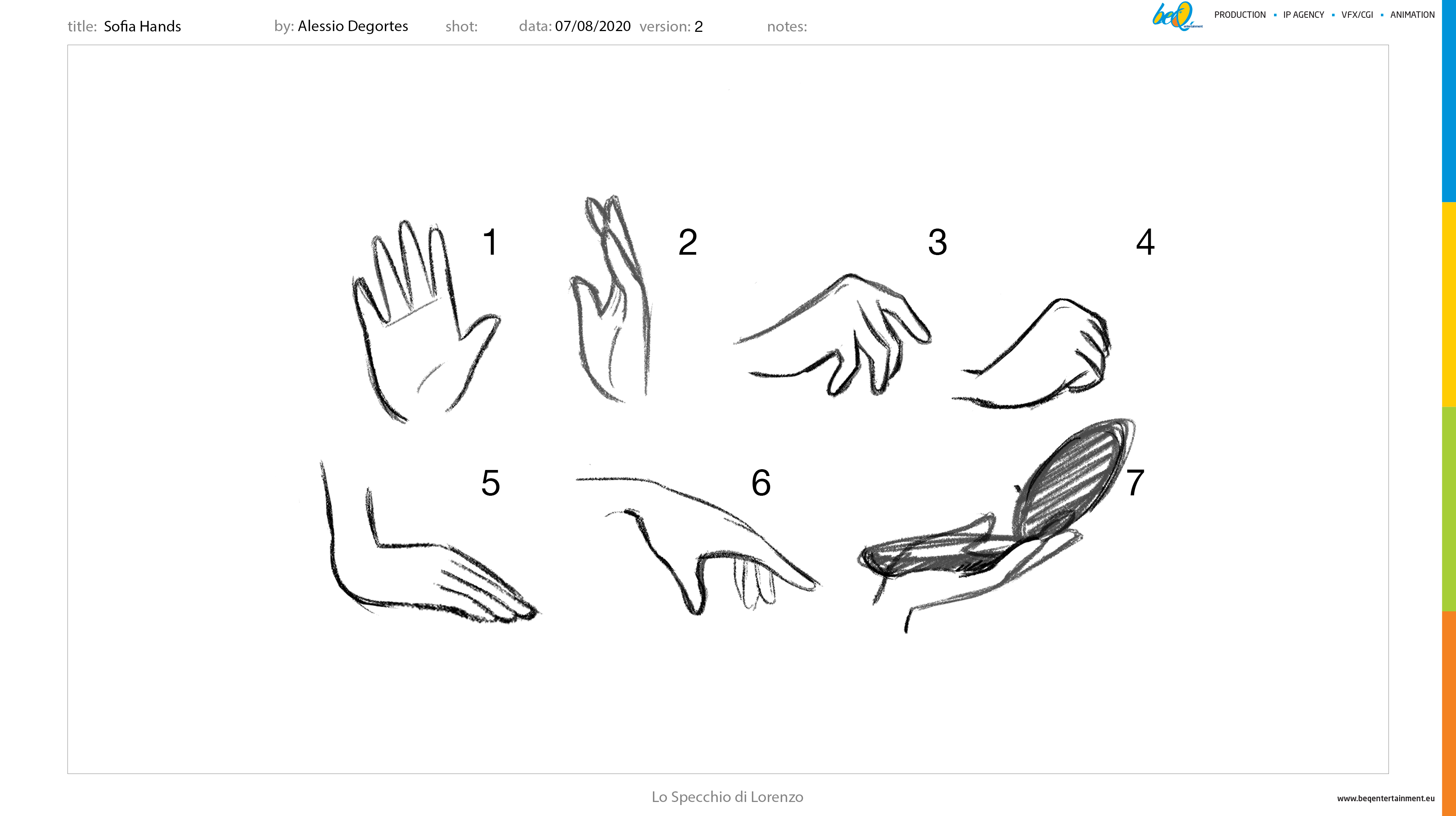 title: Sofia Hands by: Alessio Degortes shot: data: 07/08/2020 version: 2 notes:

beQ entertainment

PRODUCTION ▪ IP AGENCY ▪ VFX/CGI ▪ ANIMATION

1 2 3 4

5 6 7

Lo Specchio di Lorenzo

www.beqentertainment.eu