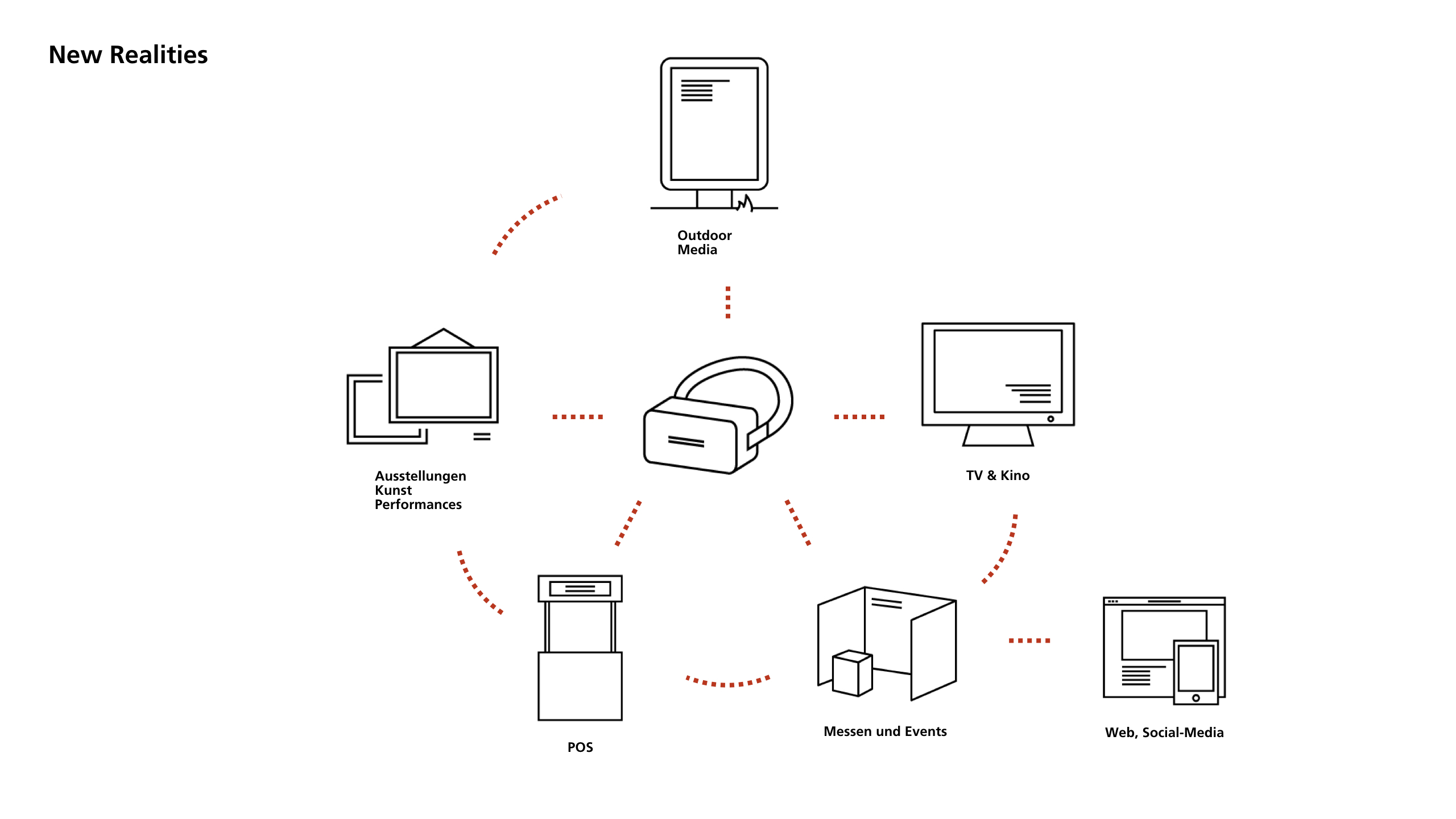 New Realities

Outdoor
Media

Ausstellungen
Kunst
Performances

TV & Kino

POS

Messen und Events

Web, Social-Media