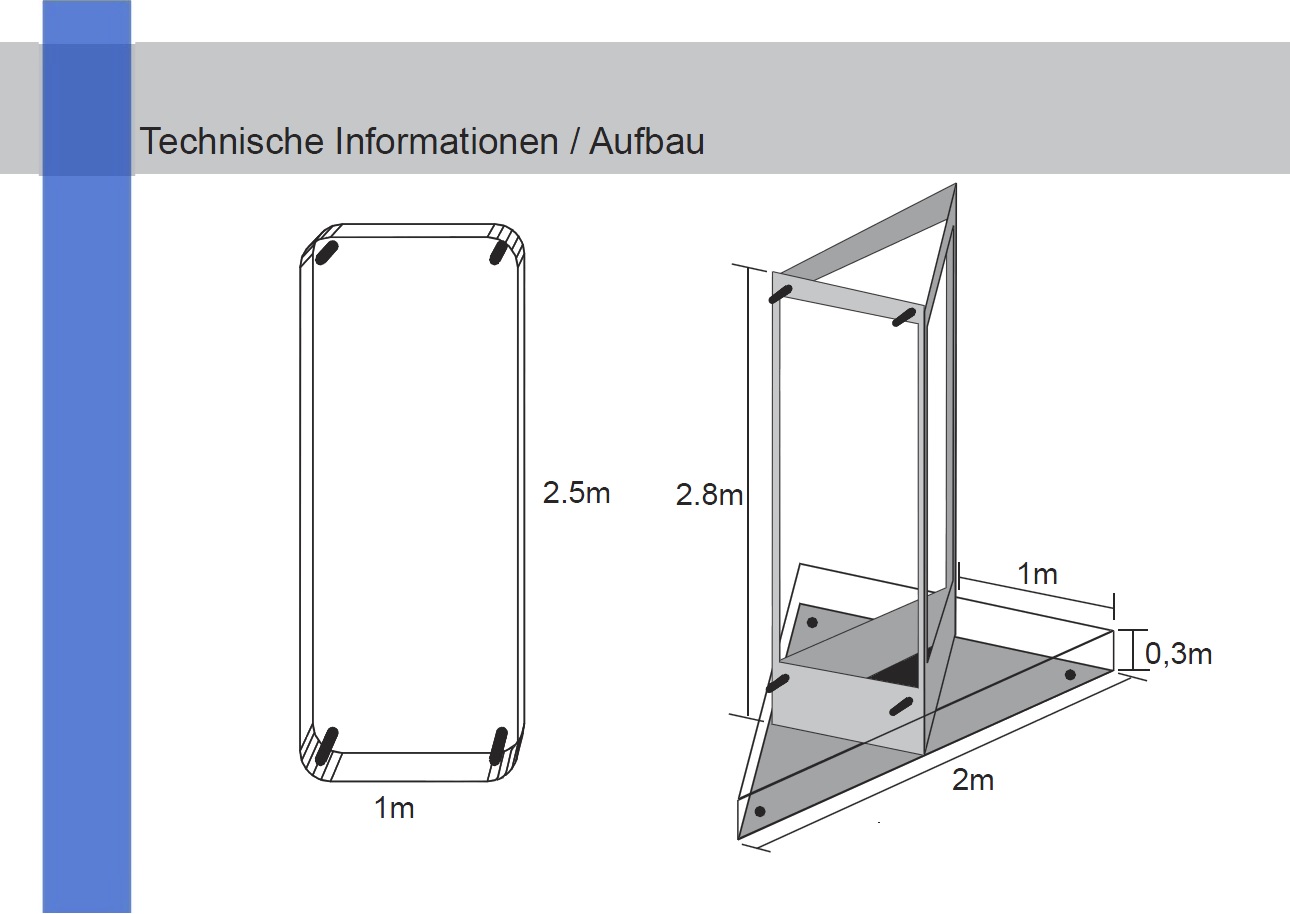 Technische Informationen / Aufbau

2.5m

1m

2.8m

1m

0,3m

2m