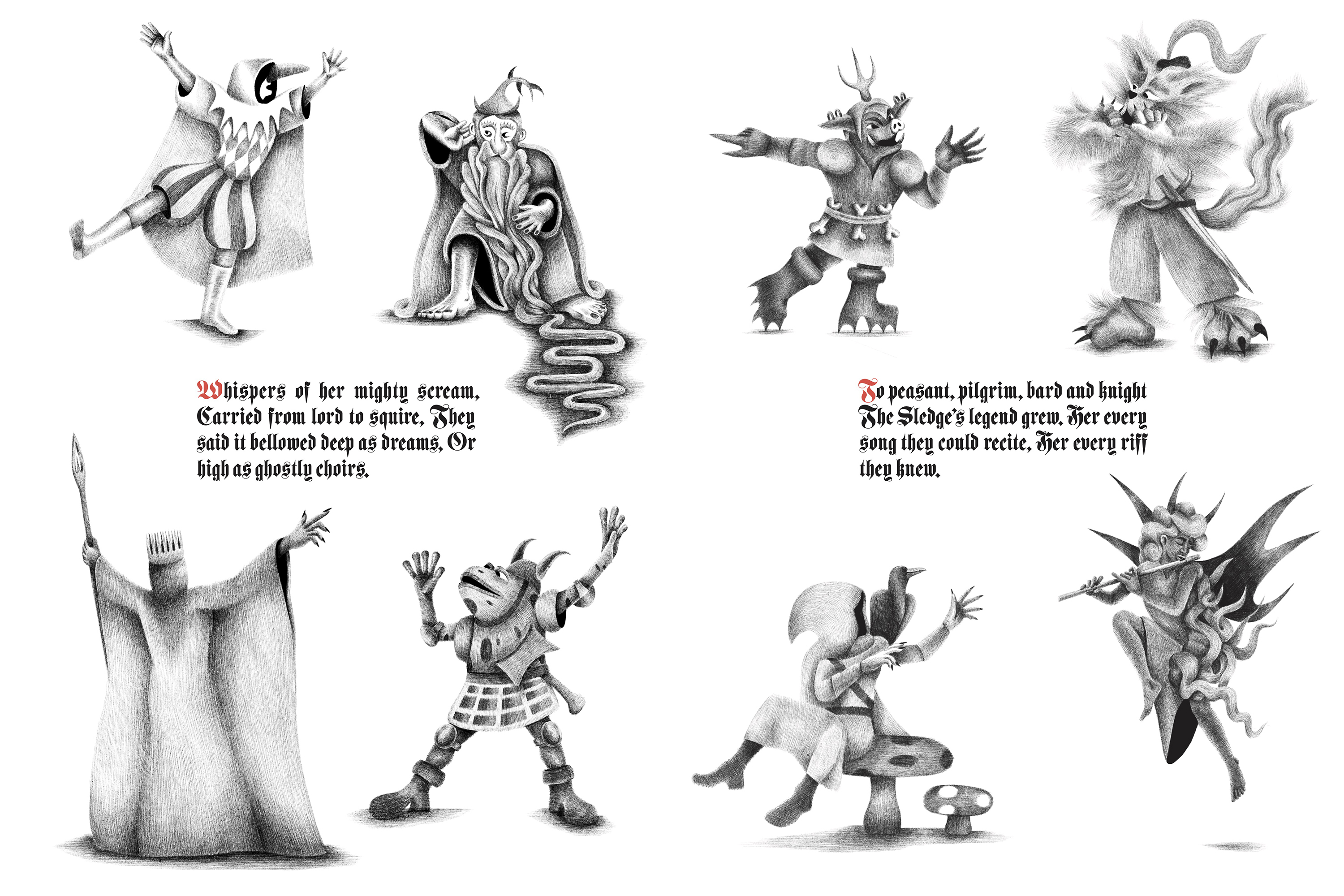 Whispers of her mighty scream, Carried from lord to squire, They said it bellowed deep as dreams, Or high as ghostly choirs.

To peasant, pilgrim, bard and knight The Sledge's legend grew. Her every song they could recite, Her every riff they knew.