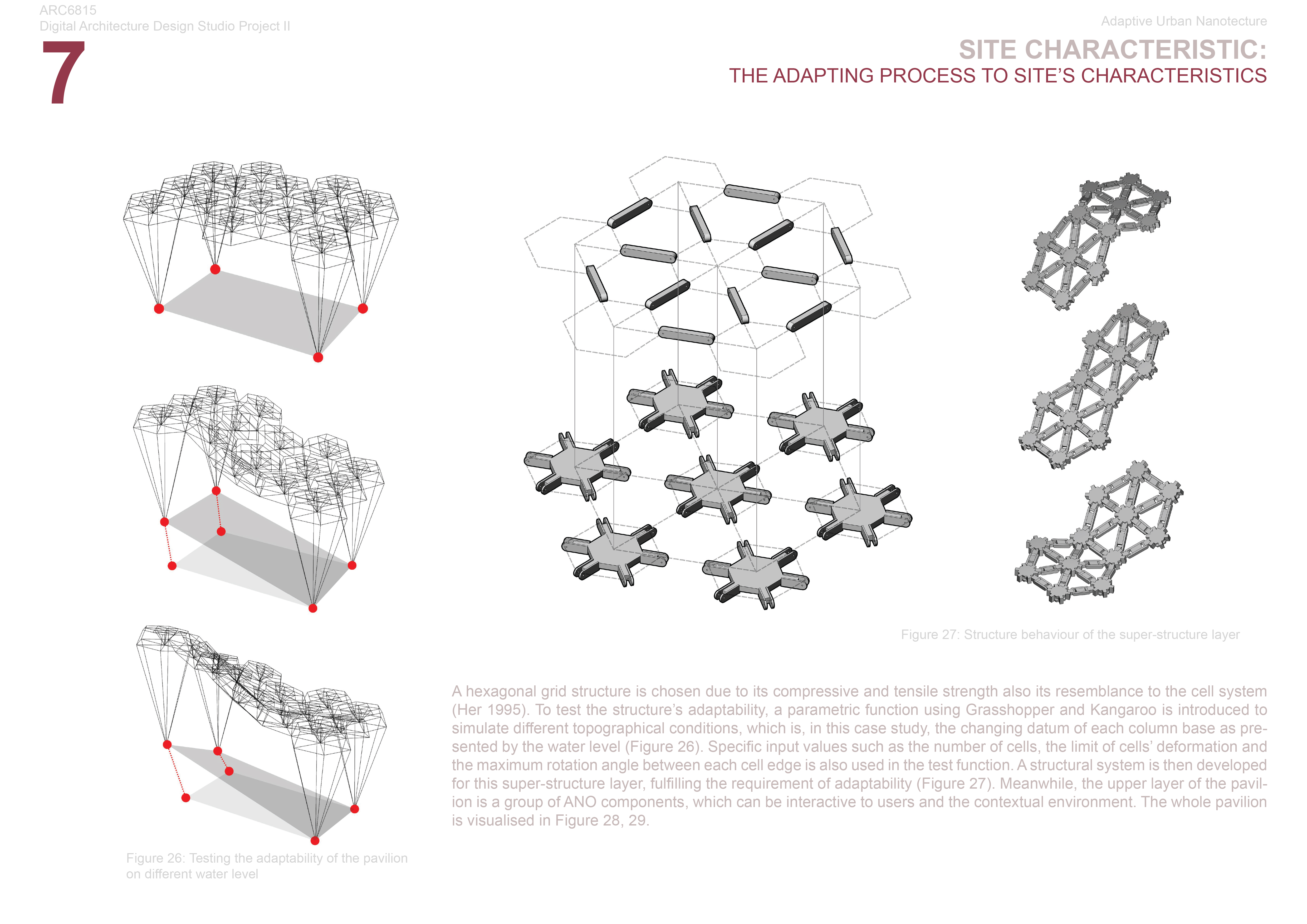 ARC6815
Digital Architecture Design Studio Project II

7

Adaptive Urban Nanotecture

SITE CHARACTERISTIC:
THE ADAPTING PROCESS TO SITE'S CHARACTERISTICS

Figure 27: Structure behaviour of the super-structure layer

A hexagonal grid structure is chosen due to its compressive and tensile strength also its resemblance to the cell system (Her 1995). To test the structure's adaptability, a parametric function using Grasshopper and Kangaroo is introduced to simulate different topographical conditions, which is, in this case study, the changing datum of each column base as presented by the water level (Figure 26). Specific input values such as the number of cells, the limit of cells' deformation and the maximum rotation angle between each cell edge is also used in the test function. A structural system is then developed for this super-structure layer, fulfilling the requirement of adaptability (Figure 27). Meanwhile, the upper layer of the pavilion is a group of ANO components, which can be interactive to users and the contextual environment. The whole pavilion is visualised in Figure 28, 29.

Figure 26: Testing the adaptability of the pavilion on different water level