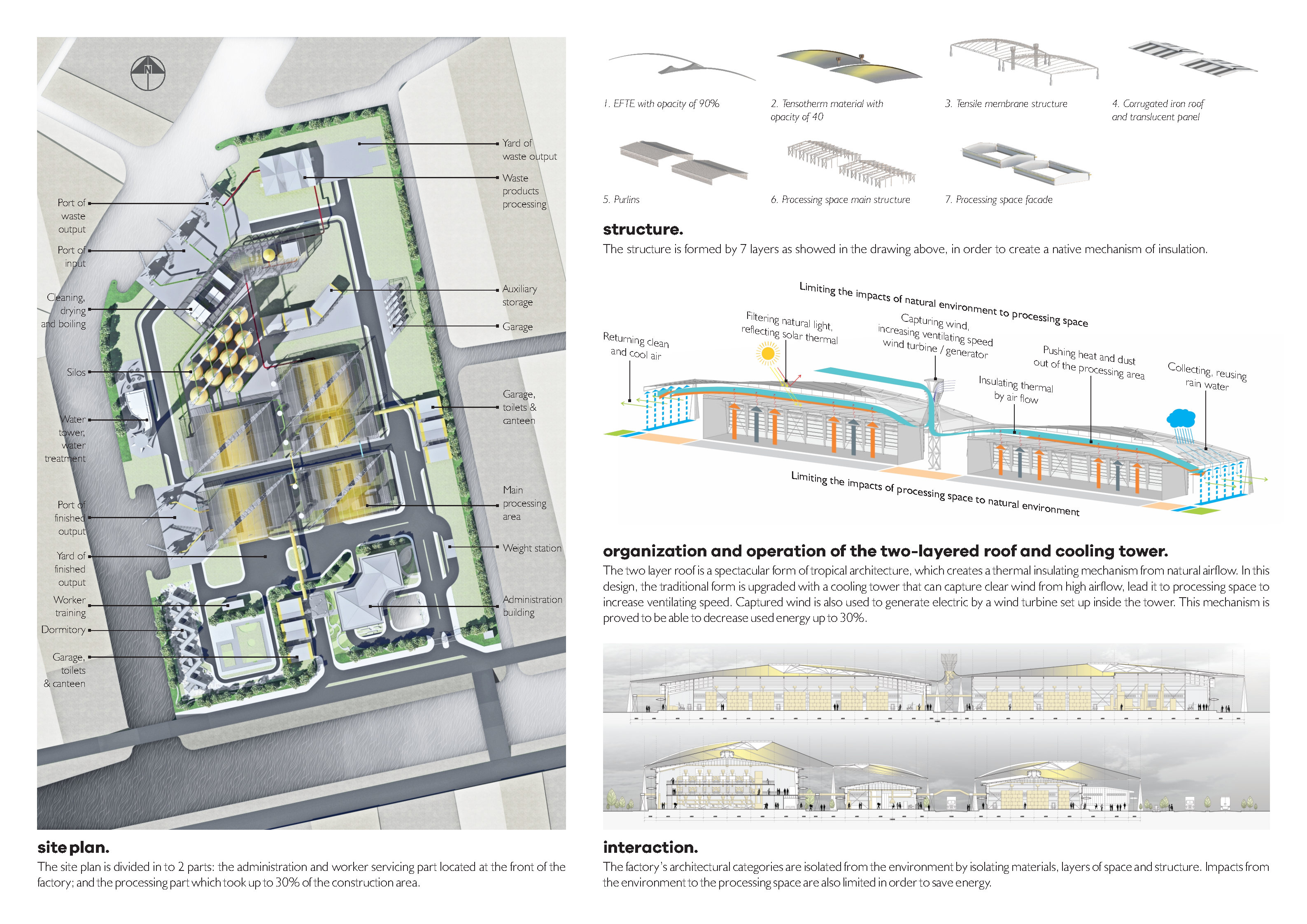 N

Port of waste output

Port of input

Cleaning, drying and boiling

Silos

Water tower, water treatment

Port of finished output

Yard of finished output

Worker training

Dormitory

Garage, toilets & canteen

Yard of waste output

Waste products processing

Auxiliary storage

Garage

Garage, toilets & canteen

Main processing area

Weight station

Administration building

site plan.
The site plan is divided in to 2 parts: the administration and worker servicing part located at the front of the factory; and the processing part which took up to 30% of the construction area.

1. EFTE with opacity of 90%

2. Tensotherm material with opacity of 40

3. Tensile membrane structure

4. Corrugated iron roof and translucent panel

5. Purlins

6. Processing space main structure

7. Processing space facade

structure.
The structure is formed by 7 layers as showed in the drawing above, in order to create a native mechanism of insulation.

Limiting the impacts of natural environment to processing space

Returning clean and cool air

Filtering natural light, reflecting solar thermal

Capturing wind, increasing ventilating speed wind turbine / generator

Pushing heat and dust out of the processing area

Insulating thermal by air flow

Collecting, reusing rain water

Limiting the impacts of processing space to natural environment

organization and operation of the two-layered roof and cooling tower.
The two layer roof is a spectacular form of tropical architecture, which creates a thermal insulating mechanism from natural airflow. In this design, the traditional form is upgraded with a cooling tower that can capture clear wind from high airflow, lead it to processing space to increase ventilating speed. Captured wind is also used to generate electric by a wind turbine set up inside the tower. This mechanism is proved to be able to decrease used energy up to 30%.

interaction.
The factory's architectural categories are isolated from the environment by isolating materials, layers of space and structure. Impacts from the environment to the processing space are also limited in order to save energy.