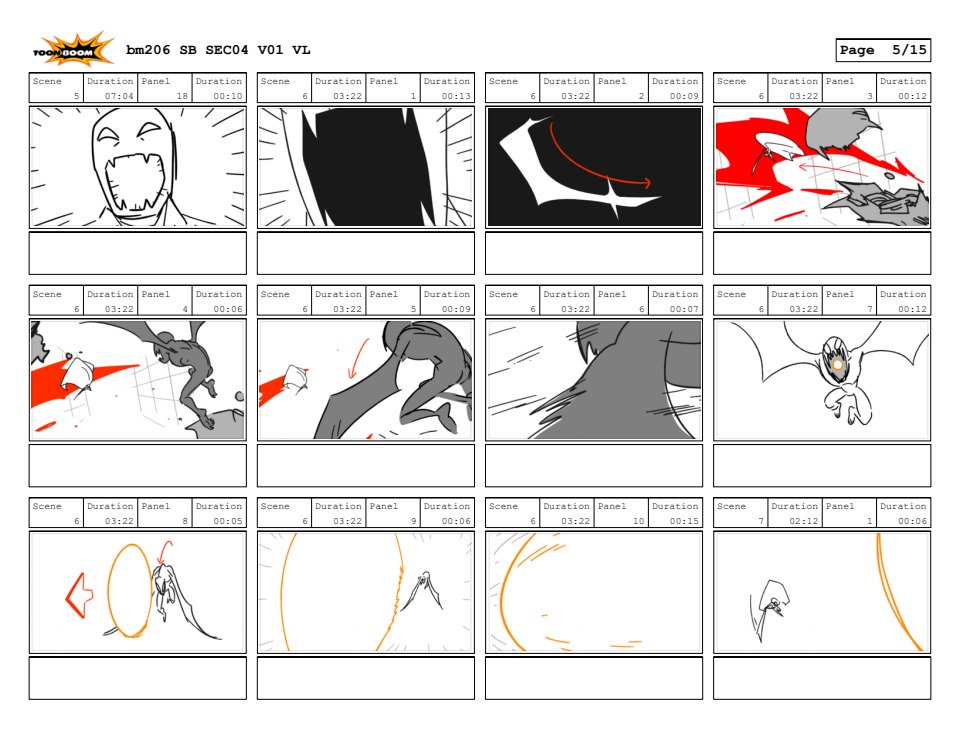 TOON BOOM bm206 SB SEC04 V01 VL

Page 5/15

| Scene | Duration | Panel | Duration |
|---|---|---|---|
| 5 | 07:04 | 18 | 00:10 |

| Scene | Duration | Panel | Duration |
|---|---|---|---|
| 6 | 03:22 | 1 | 00:13 |

| Scene | Duration | Panel | Duration |
|---|---|---|---|
| 6 | 03:22 | 2 | 00:09 |

| Scene | Duration | Panel | Duration |
|---|---|---|---|
| 6 | 03:22 | 3 | 00:12 |

| Scene | Duration | Panel | Duration |
|---|---|---|---|
| 6 | 03:22 | 4 | 00:06 |

| Scene | Duration | Panel | Duration |
|---|---|---|---|
| 6 | 03:22 | 5 | 00:09 |

| Scene | Duration | Panel | Duration |
|---|---|---|---|
| 6 | 03:22 | 6 | 00:07 |

| Scene | Duration | Panel | Duration |
|---|---|---|---|
| 6 | 03:22 | 7 | 00:12 |

| Scene | Duration | Panel | Duration |
|---|---|---|---|
| 6 | 03:22 | 8 | 00:05 |

| Scene | Duration | Panel | Duration |
|---|---|---|---|
| 6 | 03:22 | 9 | 00:06 |

| Scene | Duration | Panel | Duration |
|---|---|---|---|
| 6 | 03:22 | 10 | 00:15 |

| Scene | Duration | Panel | Duration |
|---|---|---|---|
| 7 | 02:12 | 1 | 00:06 |