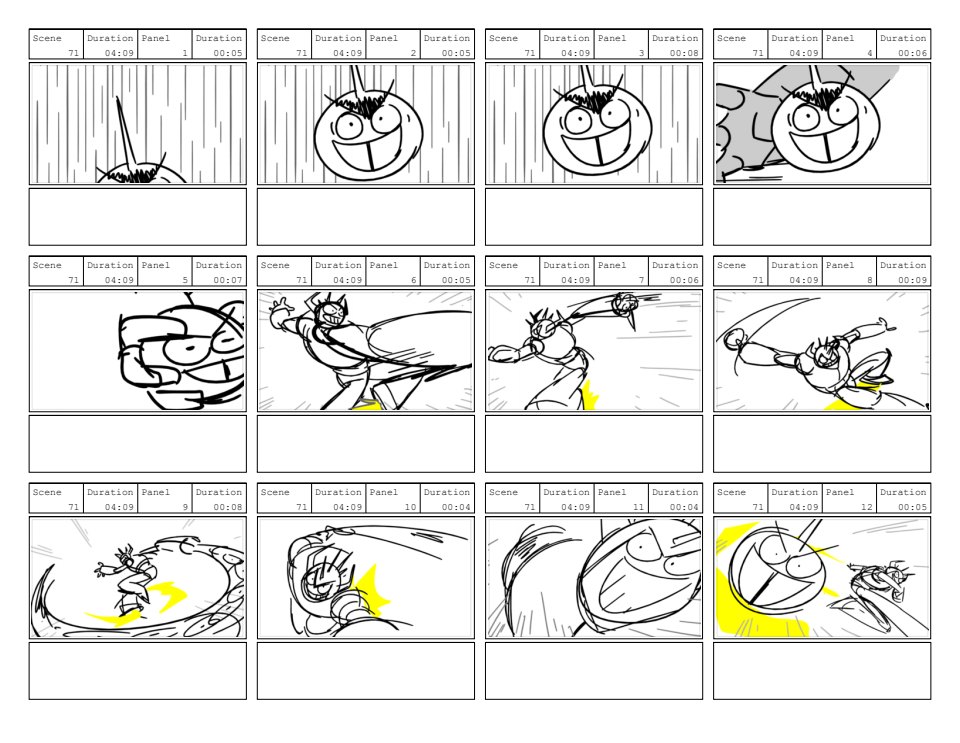 | Scene | Duration | Panel | Duration |
|---|---|---|---|
| 71 | 04:09 | 1 | 00:05 |

| Scene | Duration | Panel | Duration |
|---|---|---|---|
| 71 | 04:09 | 2 | 00:05 |

| Scene | Duration | Panel | Duration |
|---|---|---|---|
| 71 | 04:09 | 3 | 00:08 |

| Scene | Duration | Panel | Duration |
|---|---|---|---|
| 71 | 04:09 | 4 | 00:06 |

| Scene | Duration | Panel | Duration |
|---|---|---|---|
| 71 | 04:09 | 5 | 00:07 |

| Scene | Duration | Panel | Duration |
|---|---|---|---|
| 71 | 04:09 | 6 | 00:05 |

| Scene | Duration | Panel | Duration |
|---|---|---|---|
| 71 | 04:09 | 7 | 00:06 |

| Scene | Duration | Panel | Duration |
|---|---|---|---|
| 71 | 04:09 | 8 | 00:09 |

| Scene | Duration | Panel | Duration |
|---|---|---|---|
| 71 | 04:09 | 9 | 00:08 |

| Scene | Duration | Panel | Duration |
|---|---|---|---|
| 71 | 04:09 | 10 | 00:04 |

| Scene | Duration | Panel | Duration |
|---|---|---|---|
| 71 | 04:09 | 11 | 00:04 |

| Scene | Duration | Panel | Duration |
|---|---|---|---|
| 71 | 04:09 | 12 | 00:05 |