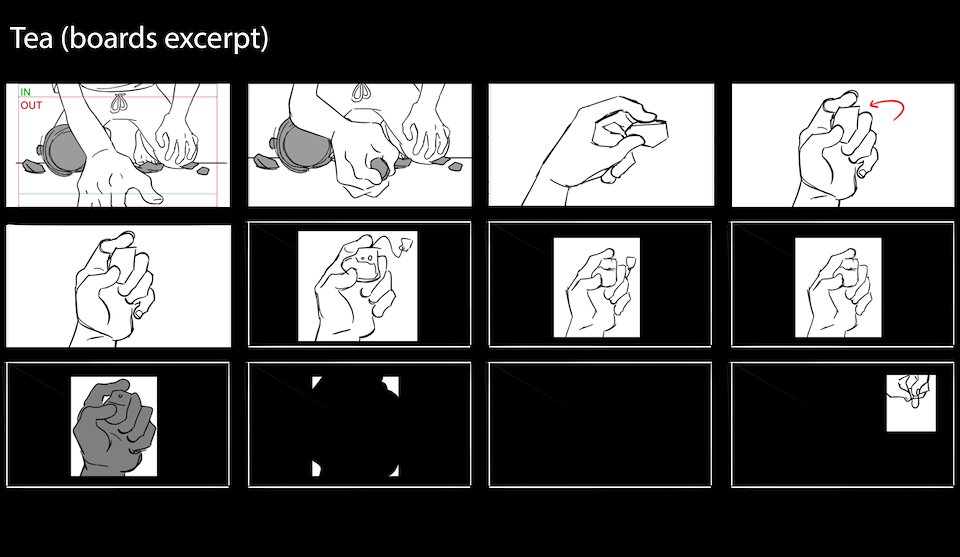 Tea (boards excerpt)

IN
OUT