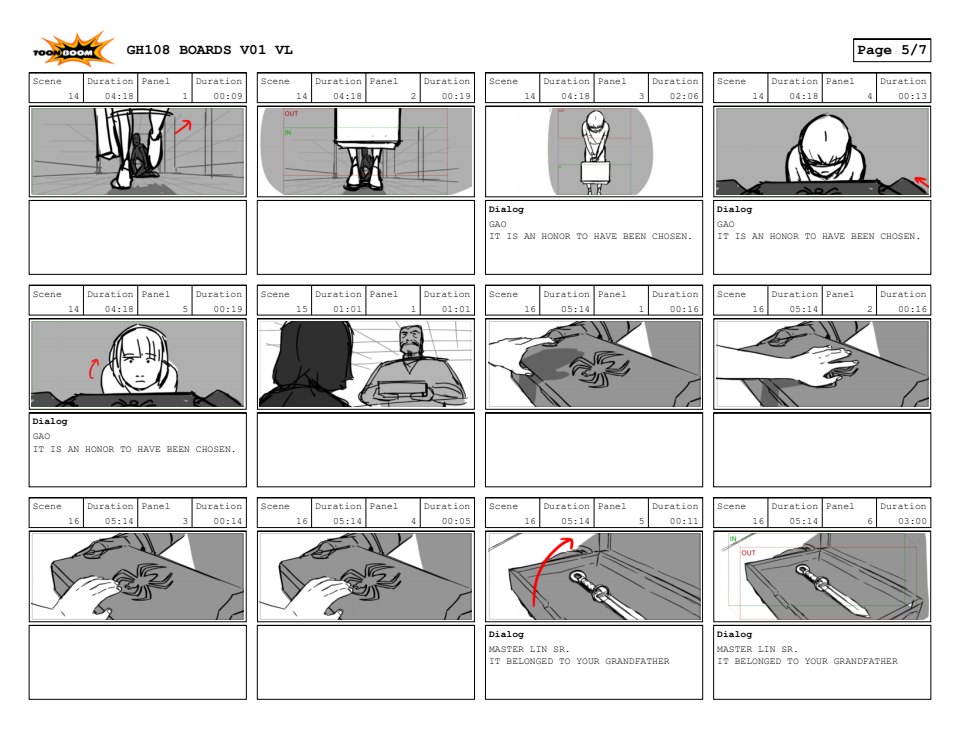 TOON BOOM GH108 BOARDS V01 VL

Page 5/7

| Scene | Duration | Panel | Duration |
|---|---|---|---|
| 14 | 04:18 | 1 | 00:09 |

| Scene | Duration | Panel | Duration |
|---|---|---|---|
| 14 | 04:18 | 2 | 00:19 |

OUT
IN

| Scene | Duration | Panel | Duration |
|---|---|---|---|
| 14 | 04:18 | 3 | 02:06 |

Dialog
GAO
IT IS AN HONOR TO HAVE BEEN CHOSEN.

| Scene | Duration | Panel | Duration |
|---|---|---|---|
| 14 | 04:18 | 4 | 00:13 |

Dialog
GAO
IT IS AN HONOR TO HAVE BEEN CHOSEN.

| Scene | Duration | Panel | Duration |
|---|---|---|---|
| 14 | 04:18 | 5 | 00:19 |

Dialog
GAO
IT IS AN HONOR TO HAVE BEEN CHOSEN.

| Scene | Duration | Panel | Duration |
|---|---|---|---|
| 15 | 01:01 | 1 | 01:01 |

| Scene | Duration | Panel | Duration |
|---|---|---|---|
| 16 | 05:14 | 1 | 00:16 |

| Scene | Duration | Panel | Duration |
|---|---|---|---|
| 16 | 05:14 | 2 | 00:16 |

| Scene | Duration | Panel | Duration |
|---|---|---|---|
| 16 | 05:14 | 3 | 00:14 |

| Scene | Duration | Panel | Duration |
|---|---|---|---|
| 16 | 05:14 | 4 | 00:05 |

| Scene | Duration | Panel | Duration |
|---|---|---|---|
| 16 | 05:14 | 5 | 00:11 |

Dialog
MASTER LIN SR.
IT BELONGED TO YOUR GRANDFATHER

| Scene | Duration | Panel | Duration |
|---|---|---|---|
| 16 | 05:14 | 6 | 03:00 |

IN
OUT

Dialog
MASTER LIN SR.
IT BELONGED TO YOUR GRANDFATHER