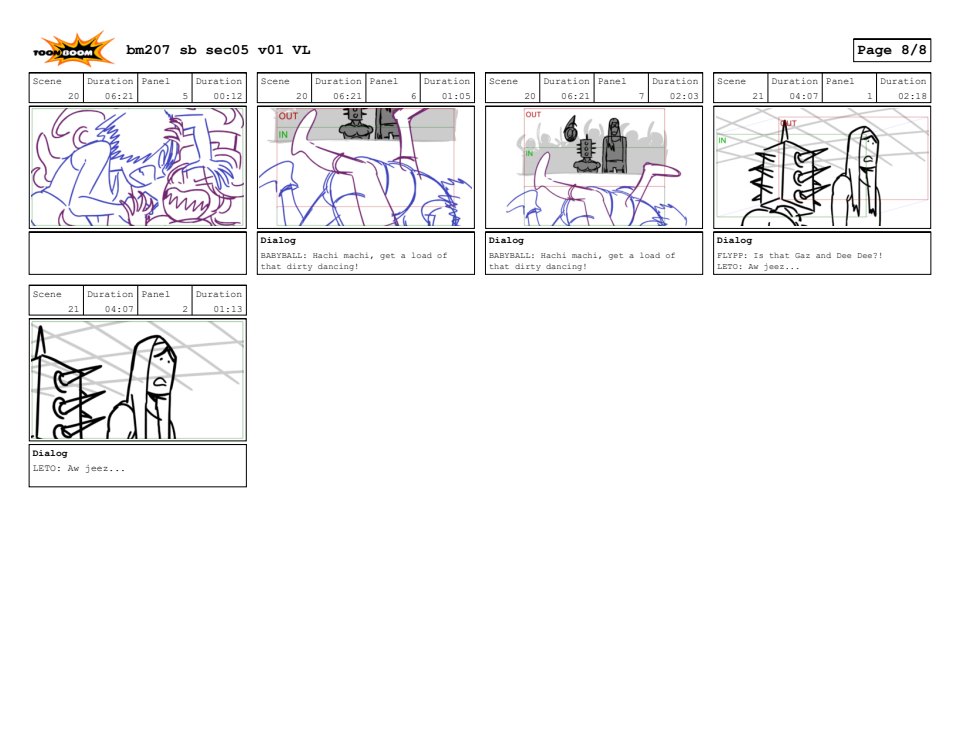 TOON BOOM

bm207 sb sec05 v01 VL

Page 8/8

| Scene | Duration | Panel | Duration |
|---|---|---|---|
| 20 | 06:21 | 5 | 00:12 |

| Scene | Duration | Panel | Duration |
|---|---|---|---|
| 20 | 06:21 | 6 | 01:05 |

OUT
IN

Dialog
BABYBALL: Hachi machi, get a load of that dirty dancing!

| Scene | Duration | Panel | Duration |
|---|---|---|---|
| 20 | 06:21 | 7 | 02:03 |

OUT
IN

Dialog
BABYBALL: Hachi machi, get a load of that dirty dancing!

| Scene | Duration | Panel | Duration |
|---|---|---|---|
| 21 | 04:07 | 1 | 02:18 |

OUT
IN

Dialog
FLYPP: Is that Gaz and Dee Dee?!
LETO: Aw jeez...

| Scene | Duration | Panel | Duration |
|---|---|---|---|
| 21 | 04:07 | 2 | 01:13 |

Dialog
LETO: Aw jeez...