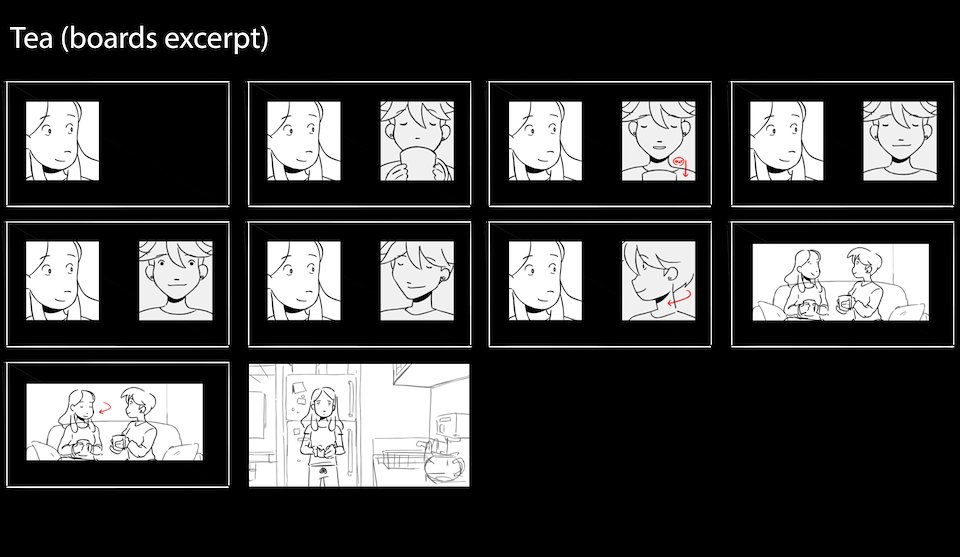 Tea (boards excerpt)