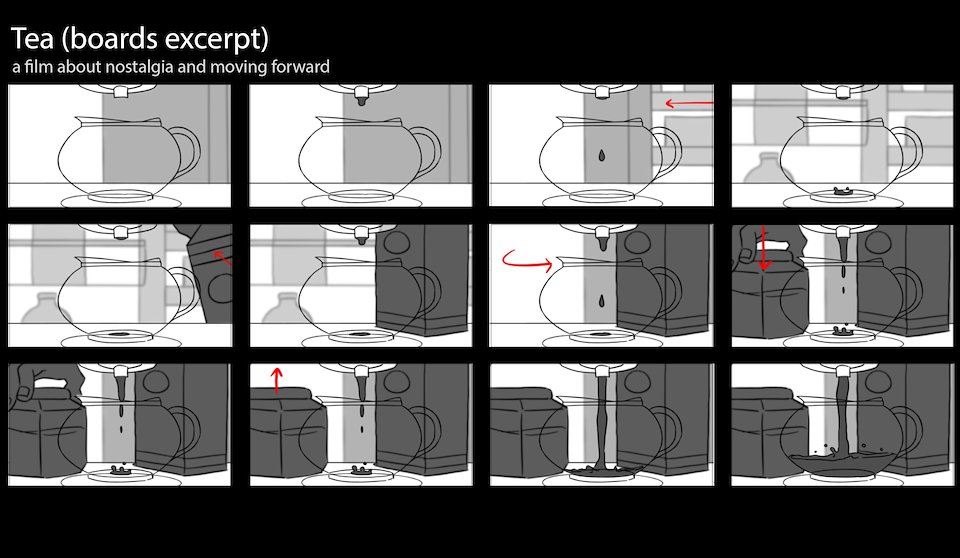 Tea (boards excerpt)
a film about nostalgia and moving forward