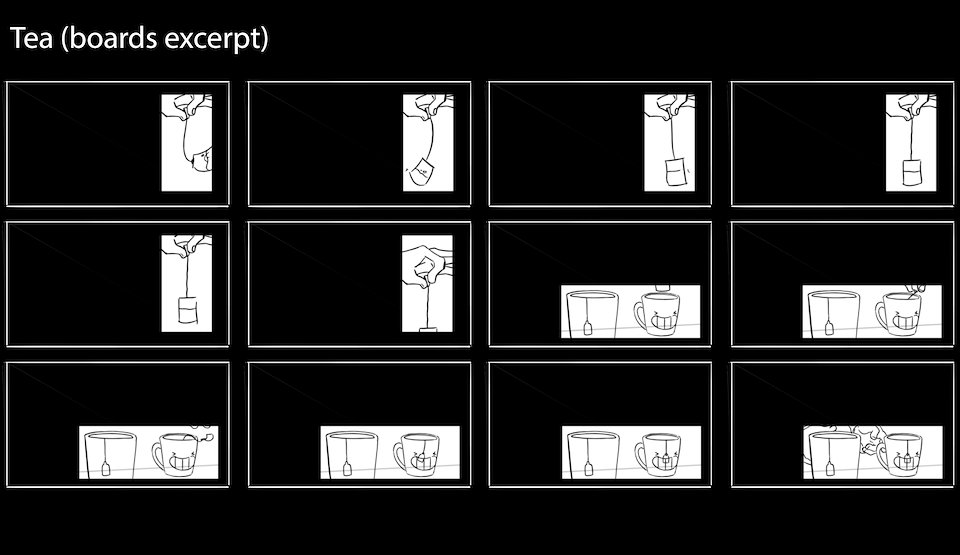 Tea (boards excerpt)