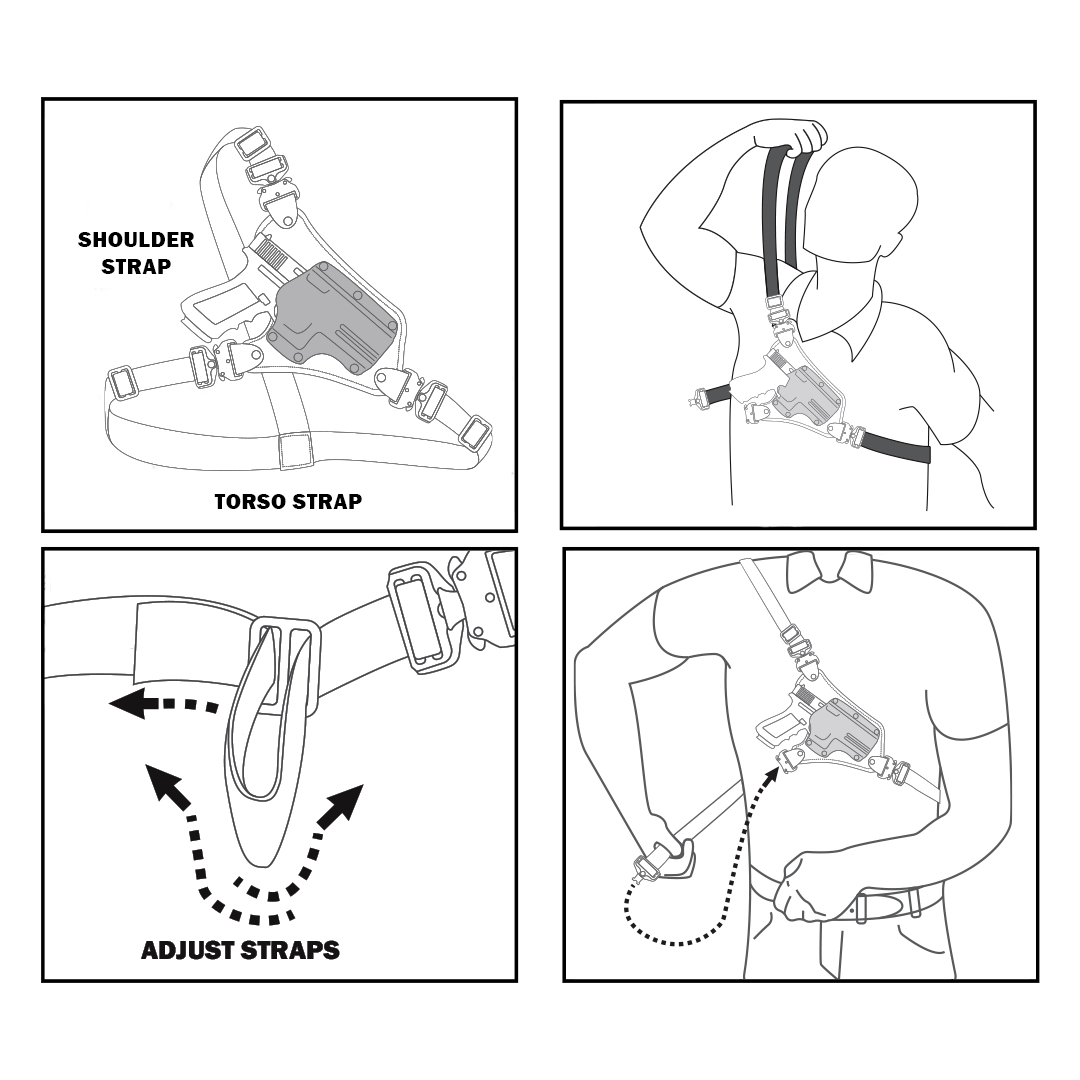 SHOULDER STRAP

TORSO STRAP

ADJUST STRAPS