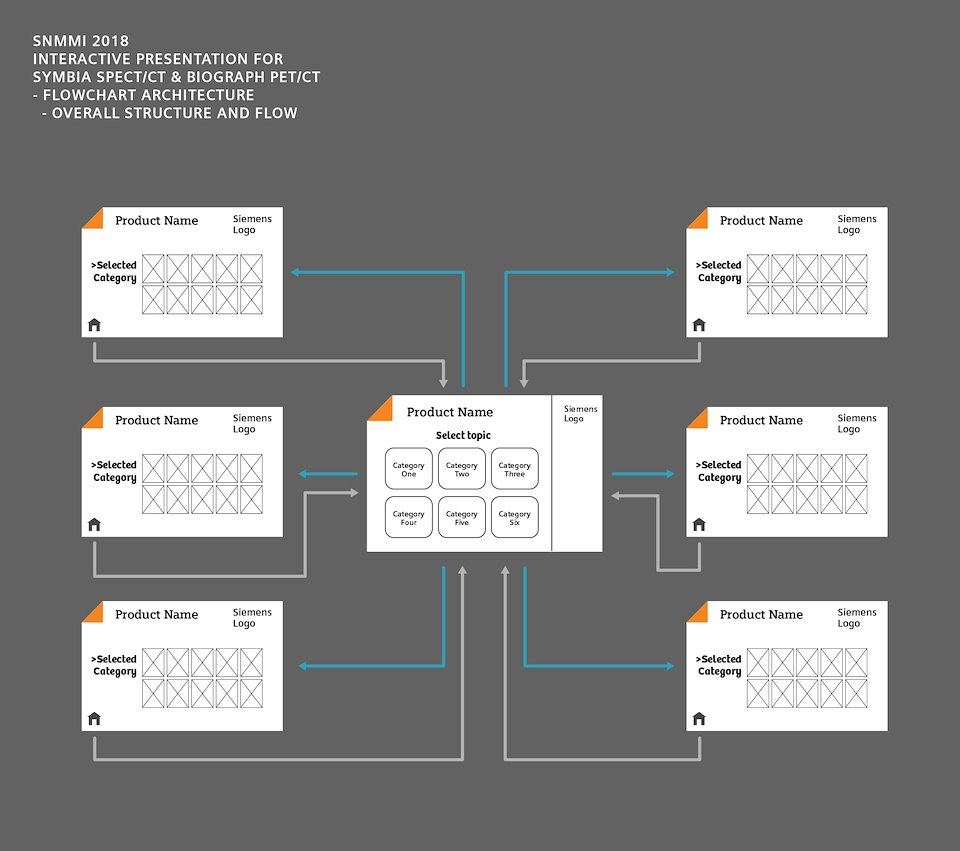 SNMMI 2018
INTERACTIVE PRESENTATION FOR SYMBIA SPECT/CT & BIOGRAPH PET/CT
- FLOWCHART ARCHITECTURE
- OVERALL STRUCTURE AND FLOW

Product Name
Siemens Logo
>Selected Category

Product Name
Siemens Logo
>Selected Category

Product Name
Siemens Logo
>Selected Category

Product Name
Siemens Logo
Select topic
Category One
Category Two
Category Three
Category Four
Category Five
Category Six

Product Name
Siemens Logo
>Selected Category

Product Name
Siemens Logo
>Selected Category

Product Name
Siemens Logo
>Selected Category