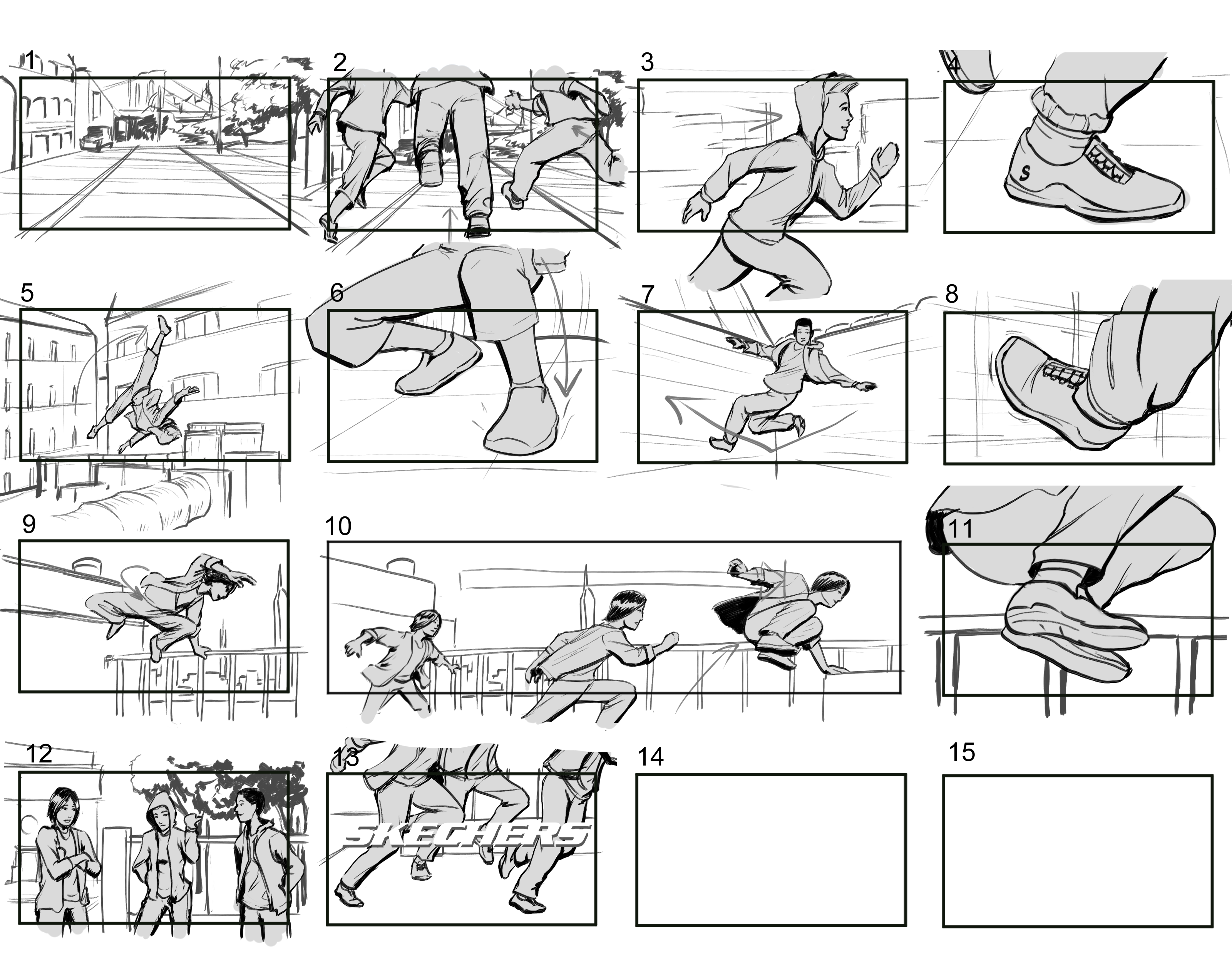 1

2

3

4

S

5

6

7

8

9

10

11

12

13

SKECHERS

14

15