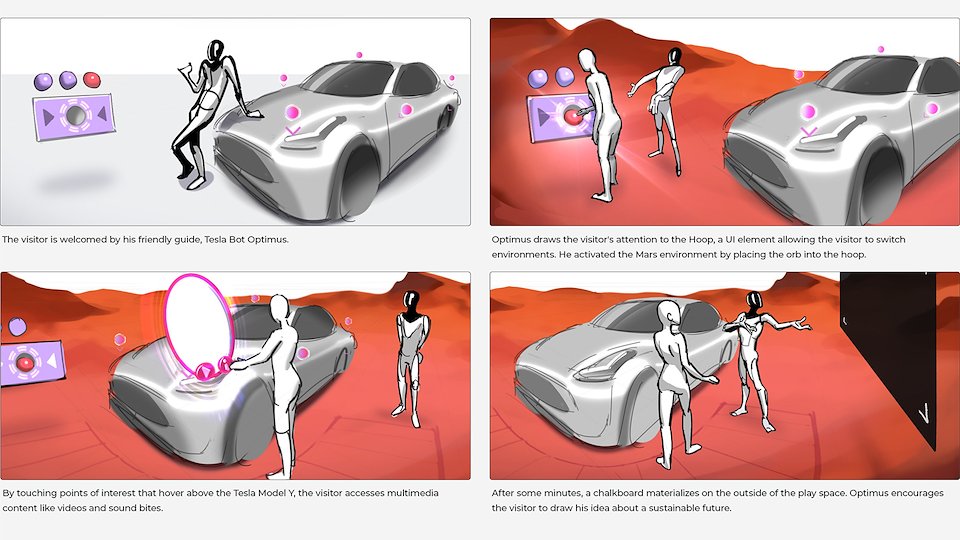 The visitor is welcomed by his friendly guide, Tesla Bot Optimus.

Optimus draws the visitor's attention to the Hoop, a UI element allowing the visitor to switch environments. He activated the Mars environment by placing the orb into the hoop.

By touching points of interest that hover above the Tesla Model Y, the visitor accesses multimedia content like videos and sound bites.

After some minutes, a chalkboard materializes on the outside of the play space. Optimus encourages the visitor to draw his idea about a sustainable future.