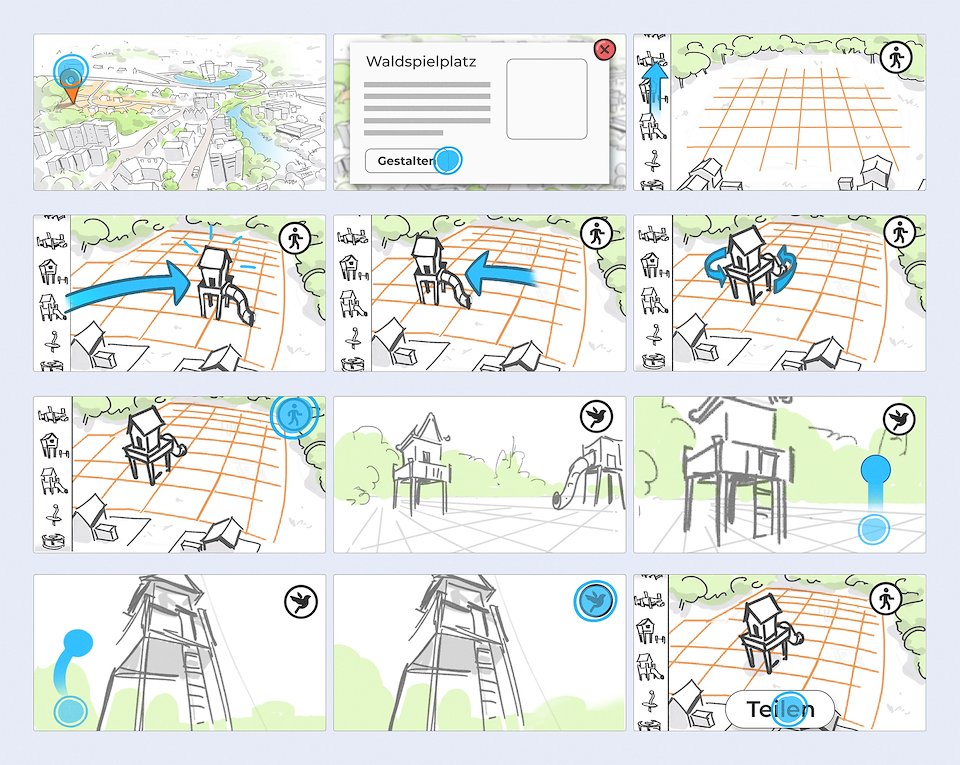 Waldspielplatz

Gestalten

Teilen