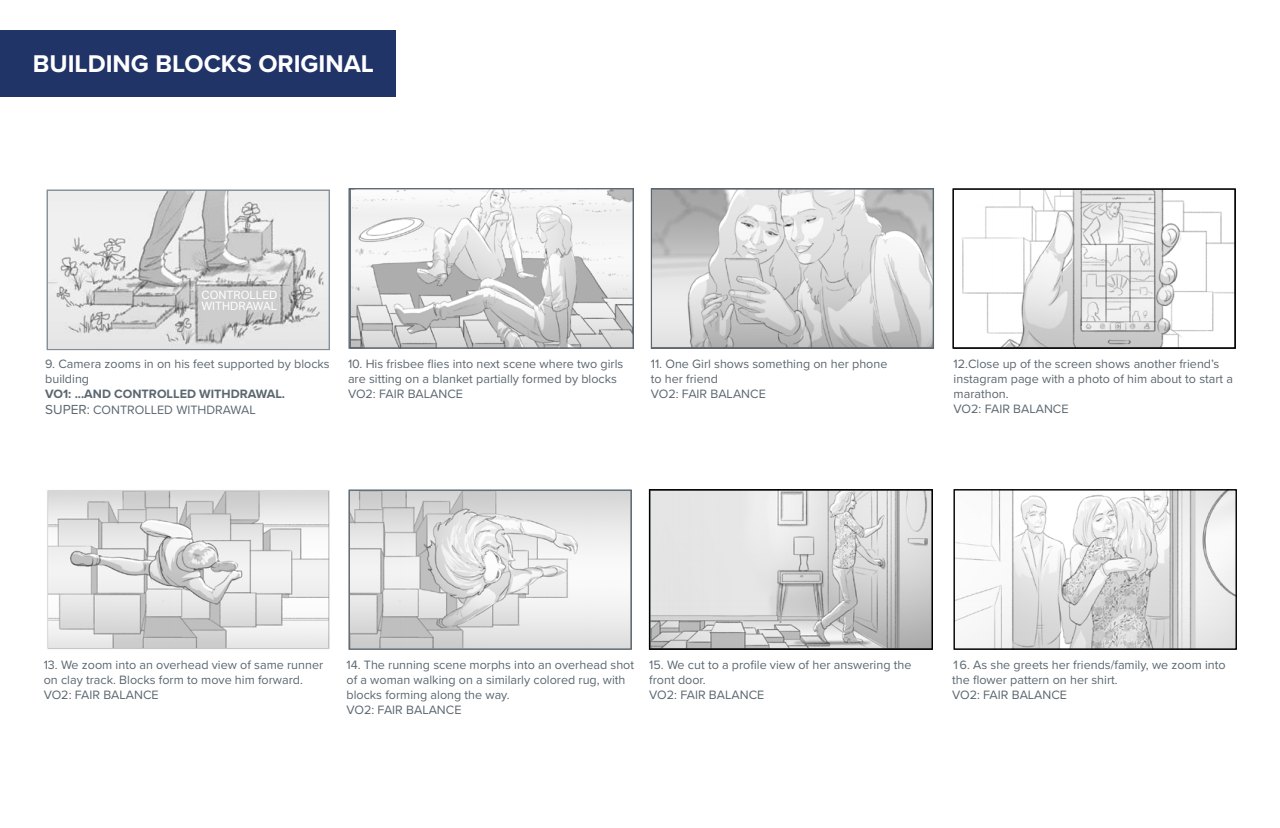 BUILDING BLOCKS ORIGINAL

CONTROLLED WITHDRAWAL

9. Camera zooms in on his feet supported by blocks building
VO1: ...AND CONTROLLED WITHDRAWAL.
SUPER: CONTROLLED WITHDRAWAL

10. His frisbee flies into next scene where two girls are sitting on a blanket partially formed by blocks
VO2: FAIR BALANCE

11. One Girl shows something on her phone to her friend
VO2: FAIR BALANCE

12.Close up of the screen shows another friend's instagram page with a photo of him about to start a marathon.
VO2: FAIR BALANCE

13. We zoom into an overhead view of same runner on clay track. Blocks form to move him forward.
VO2: FAIR BALANCE

14. The running scene morphs into an overhead shot of a woman walking on a similarly colored rug, with blocks forming along the way.
VO2: FAIR BALANCE

15. We cut to a profile view of her answering the front door.
VO2: FAIR BALANCE

16. As she greets her friends/family, we zoom into the flower pattern on her shirt.
VO2: FAIR BALANCE