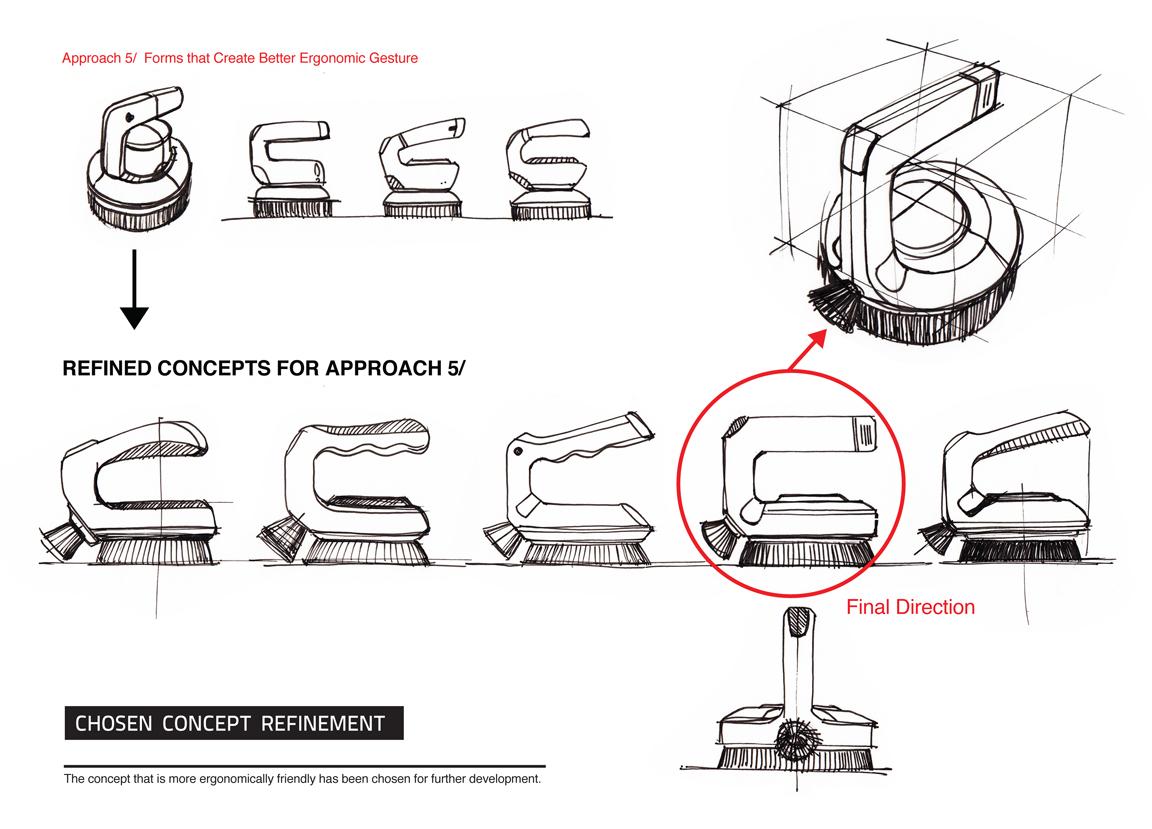 Approach 5/ Forms that Create Better Ergonomic Gesture

REFINED CONCEPTS FOR APPROACH 5/

Final Direction

CHOSEN CONCEPT REFINEMENT

The concept that is more ergonomically friendly has been chosen for further development.