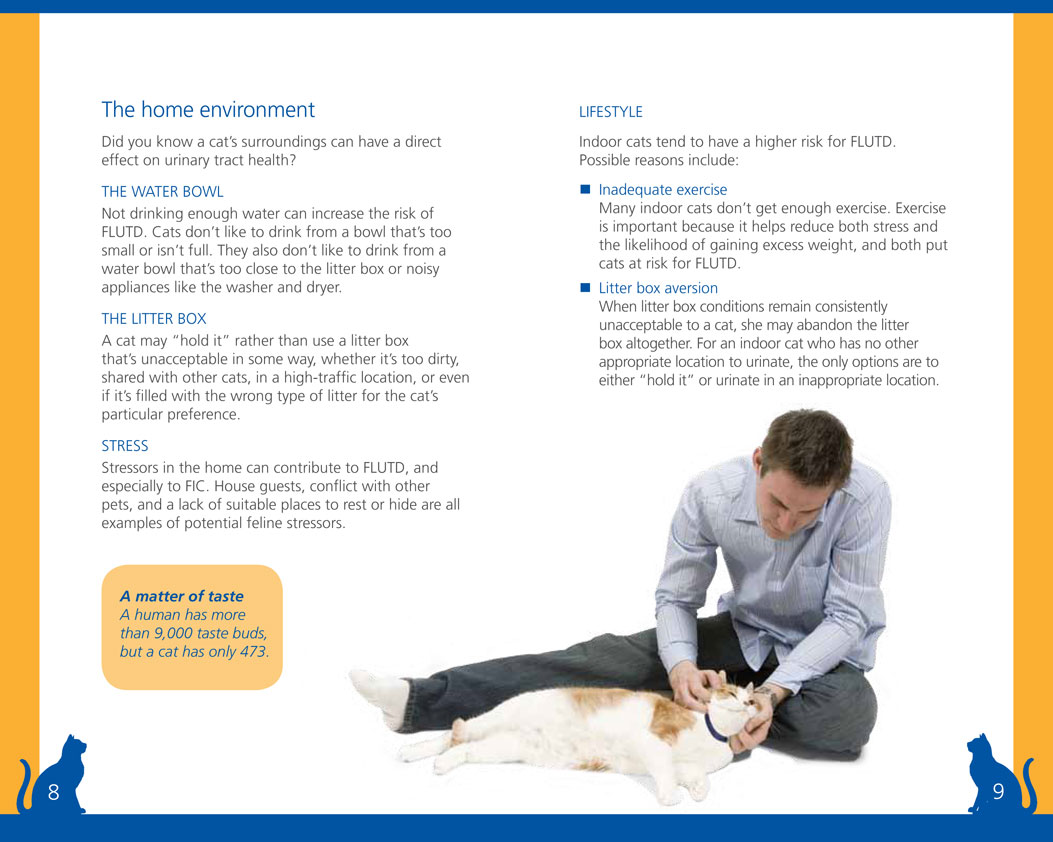 The home environment

Did you know a cat's surroundings can have a direct effect on urinary tract health?

THE WATER BOWL

Not drinking enough water can increase the risk of FLUTD. Cats don't like to drink from a bowl that's too small or isn't full. They also don't like to drink from a water bowl that's too close to the litter box or noisy appliances like the washer and dryer.

THE LITTER BOX

A cat may "hold it" rather than use a litter box that's unacceptable in some way, whether it's too dirty, shared with other cats, in a high-traffic location, or even if it's filled with the wrong type of litter for the cat's particular preference.

STRESS

Stressors in the home can contribute to FLUTD, and especially to FIC. House guests, conflict with other pets, and a lack of suitable places to rest or hide are all examples of potential feline stressors.

A matter of taste
A human has more than 9,000 taste buds, but a cat has only 473.

8

LIFESTYLE

Indoor cats tend to have a higher risk for FLUTD. Possible reasons include:

■ Inadequate exercise
Many indoor cats don't get enough exercise. Exercise is important because it helps reduce both stress and the likelihood of gaining excess weight, and both put cats at risk for FLUTD.

■ Litter box aversion
When litter box conditions remain consistently unacceptable to a cat, she may abandon the litter box altogether. For an indoor cat who has no other appropriate location to urinate, the only options are to either "hold it" or urinate in an inappropriate location.

9