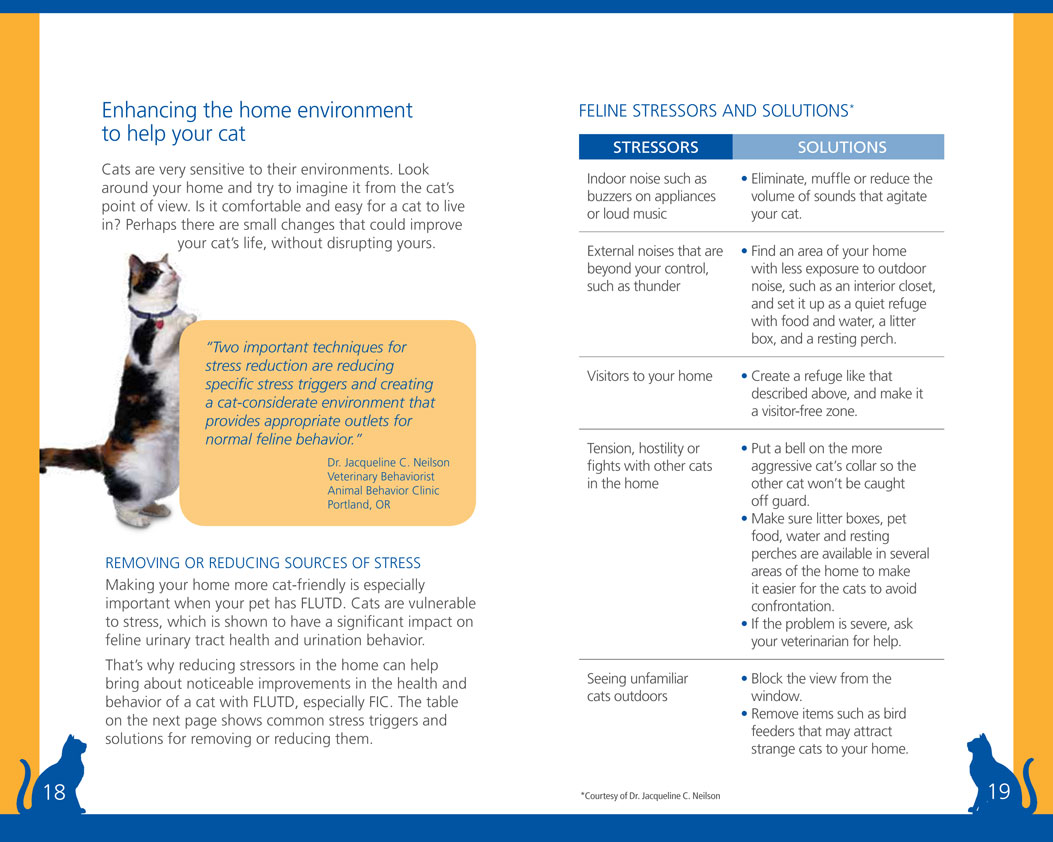 Enhancing the home environment to help your cat

Cats are very sensitive to their environments. Look around your home and try to imagine it from the cat's point of view. Is it comfortable and easy for a cat to live in? Perhaps there are small changes that could improve your cat's life, without disrupting yours.

"Two important techniques for stress reduction are reducing specific stress triggers and creating a cat-considerate environment that provides appropriate outlets for normal feline behavior."

Dr. Jacqueline C. Neilson
Veterinary Behaviorist
Animal Behavior Clinic
Portland, OR

REMOVING OR REDUCING SOURCES OF STRESS

Making your home more cat-friendly is especially important when your pet has FLUTD. Cats are vulnerable to stress, which is shown to have a significant impact on feline urinary tract health and urination behavior.

That's why reducing stressors in the home can help bring about noticeable improvements in the health and behavior of a cat with FLUTD, especially FIC. The table on the next page shows common stress triggers and solutions for removing or reducing them.

18

FELINE STRESSORS AND SOLUTIONS*

| STRESSORS | SOLUTIONS |
|---|---|
| Indoor noise such as buzzers on appliances or loud music | • Eliminate, muffle or reduce the volume of sounds that agitate your cat. |
| External noises that are beyond your control, such as thunder | • Find an area of your home with less exposure to outdoor noise, such as an interior closet, and set it up as a quiet refuge with food and water, a litter box, and a resting perch. |
| Visitors to your home | • Create a refuge like that described above, and make it a visitor-free zone. |
| Tension, hostility or fights with other cats in the home | • Put a bell on the more aggressive cat's collar so the other cat won't be caught off guard. • Make sure litter boxes, pet food, water and resting perches are available in several areas of the home to make it easier for the cats to avoid confrontation. • If the problem is severe, ask your veterinarian for help. |
| Seeing unfamiliar cats outdoors | • Block the view from the window. • Remove items such as bird feeders that may attract strange cats to your home. |

*Courtesy of Dr. Jacqueline C. Neilson

19