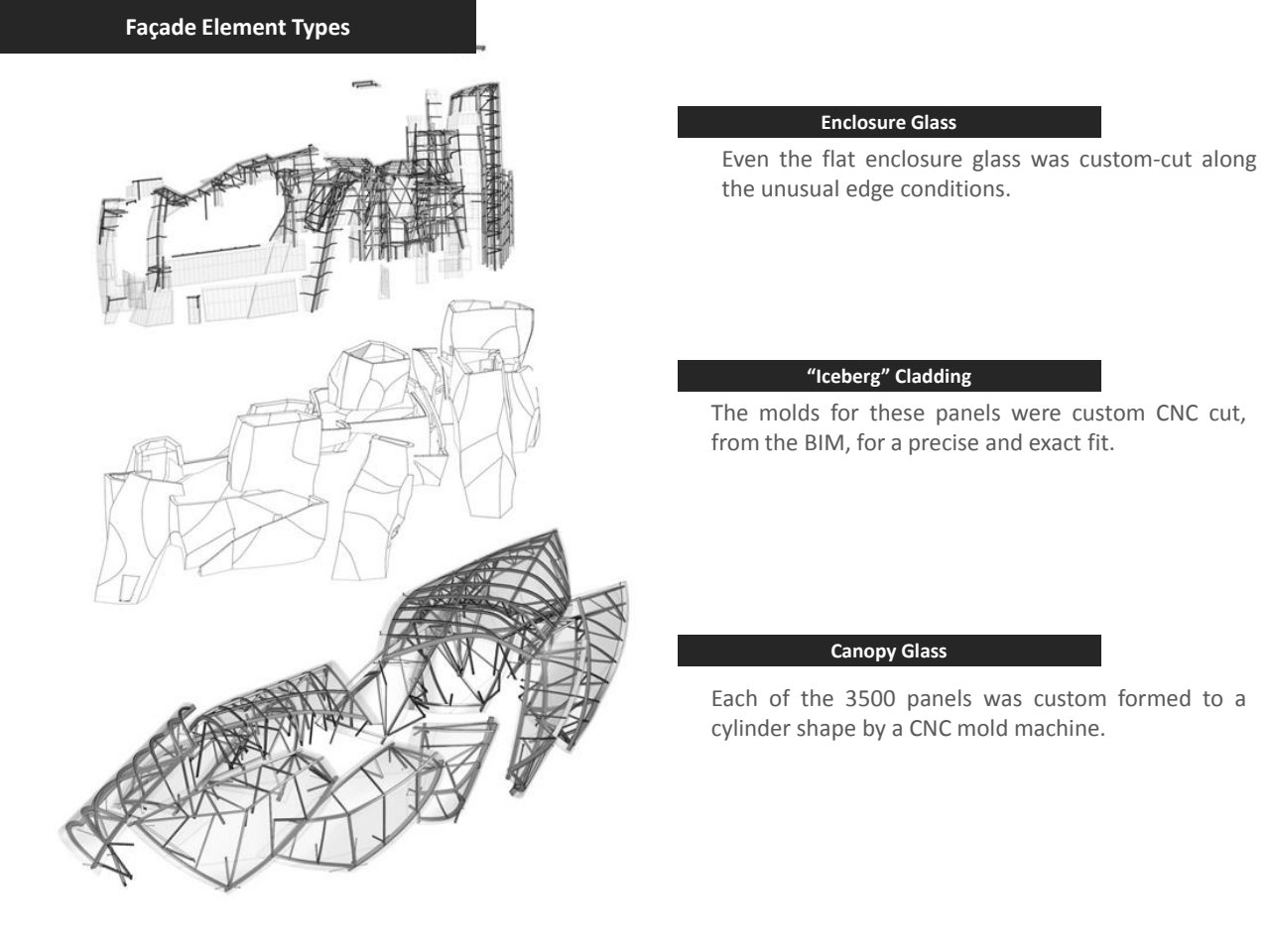 Façade Element Types

Enclosure Glass

Even the flat enclosure glass was custom-cut along the unusual edge conditions.

“Iceberg” Cladding

The molds for these panels were custom CNC cut, from the BIM, for a precise and exact fit.

Canopy Glass

Each of the 3500 panels was custom formed to a cylinder shape by a CNC mold machine.